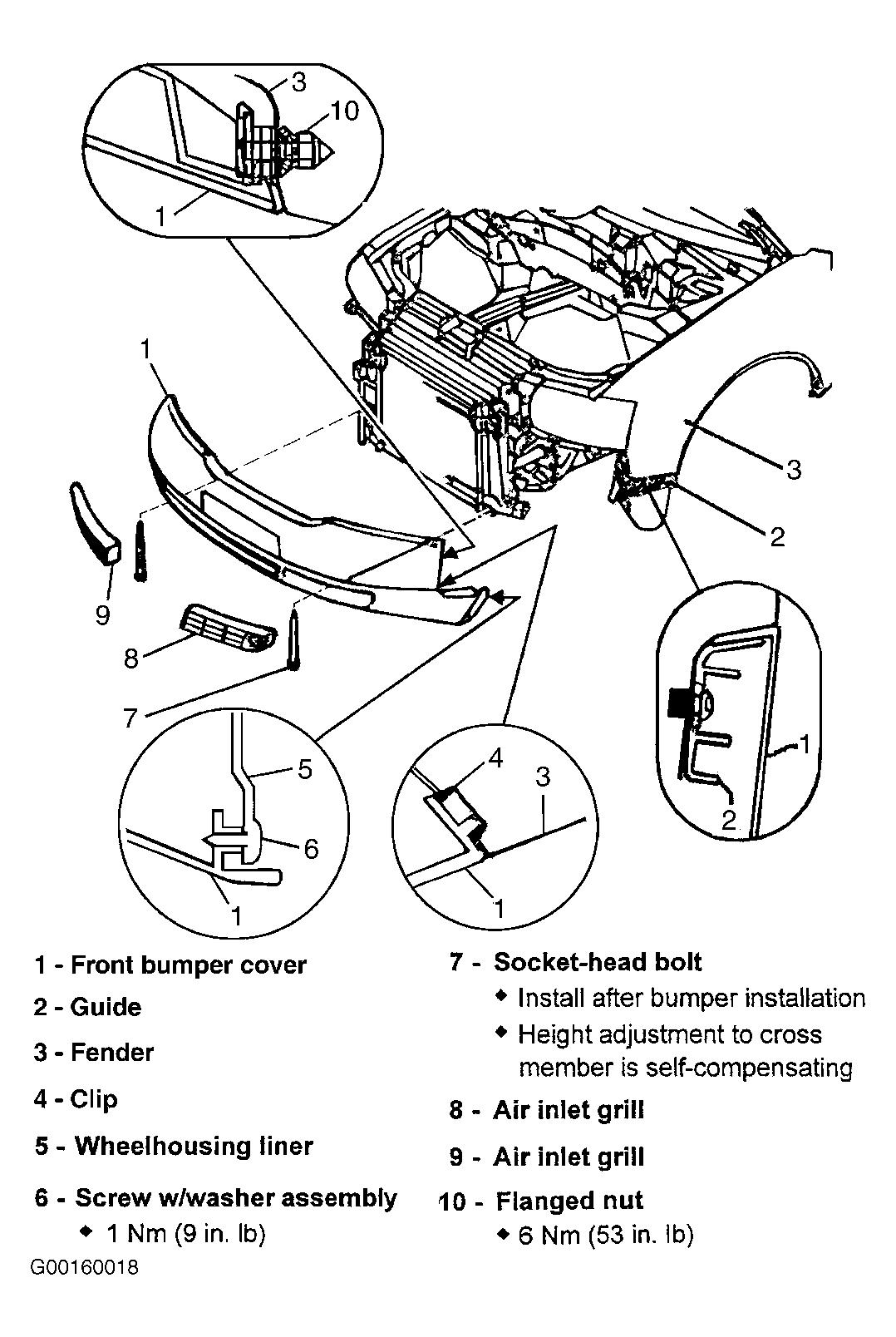 3
10
1
1
3
2
9
8
7
5
6
1
4
3
1
1
2

1 - Front bumper cover

2 - Guide

3 - Fender

4 - Clip

5 - Wheelhousing liner

6 - Screw w/washer assembly
◆ 1 Nm (9 in. lb)

7 - Socket-head bolt
◆ Install after bumper installation
◆ Height adjustment to cross member is self-compensating

8 - Air inlet grill

9 - Air inlet grill

10 - Flanged nut
◆ 6 Nm (53 in. lb)

G00160018