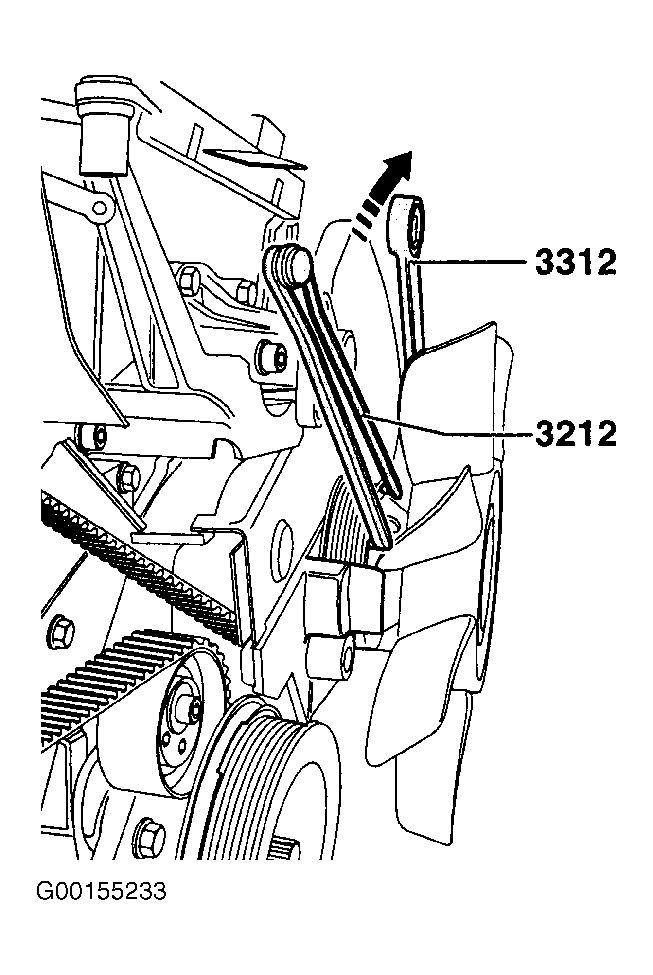 3312

3212

G00155233