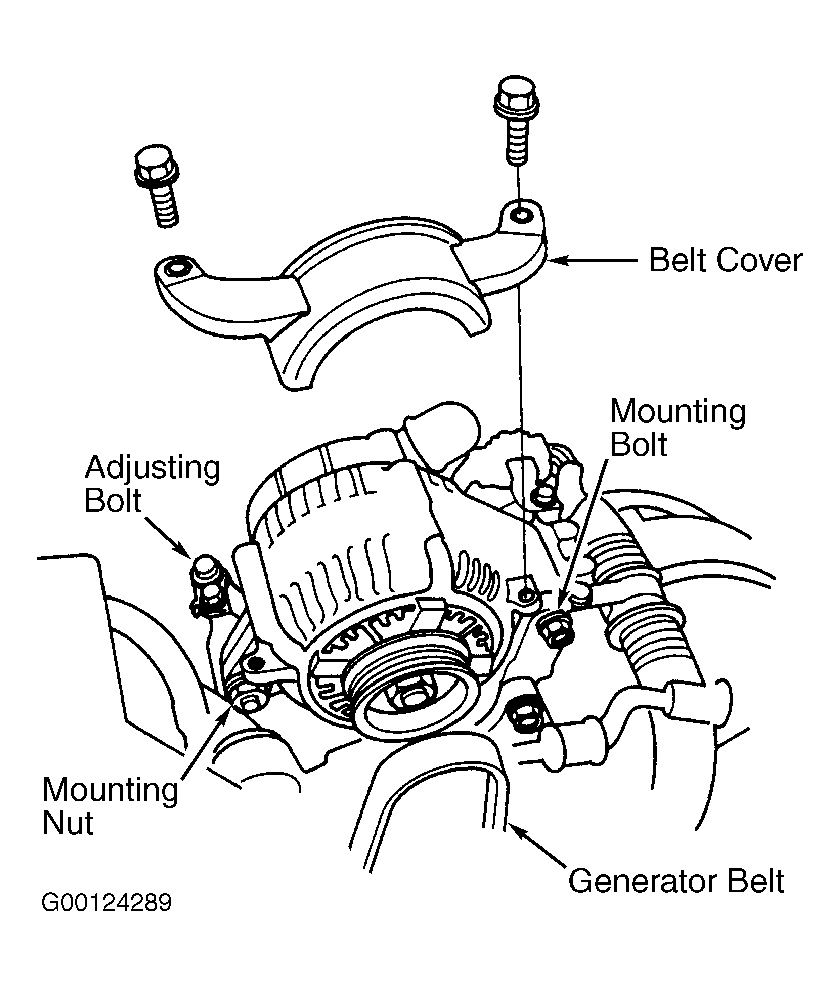 Belt Cover

Mounting Bolt

Adjusting Bolt

Mounting Nut

Generator Belt

G00124289