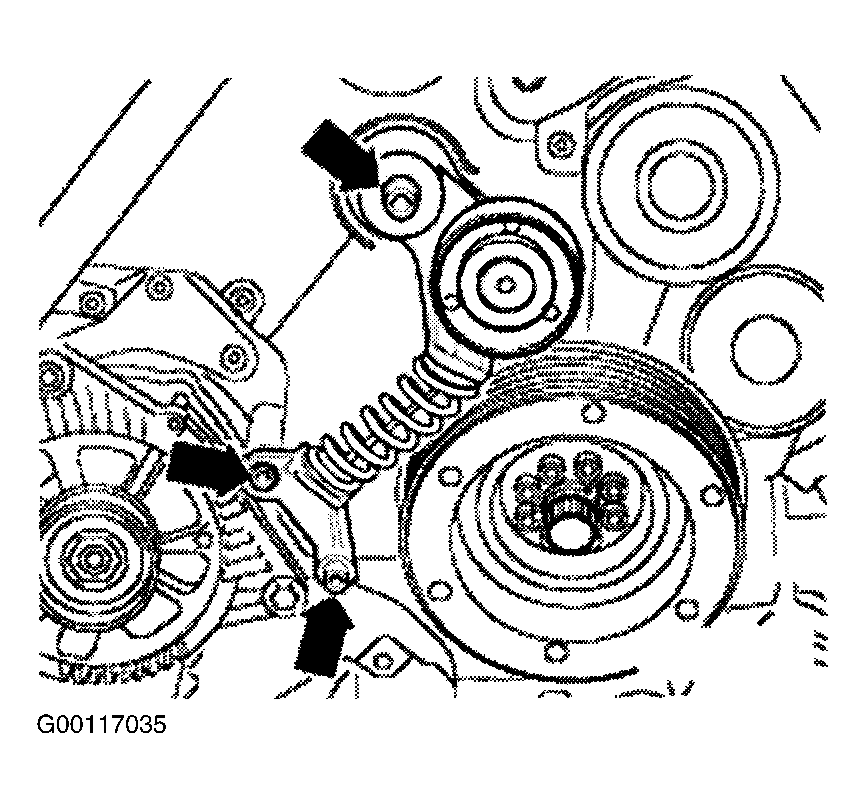 G00117035