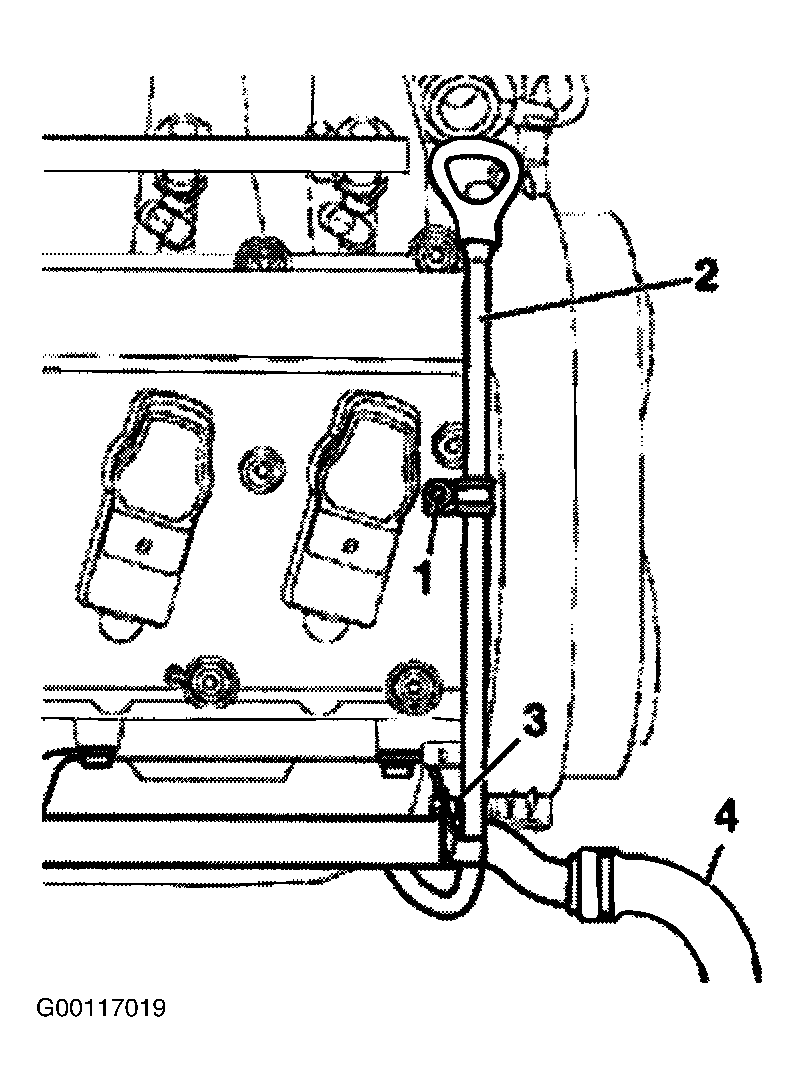 2
1
3
4
G00117019