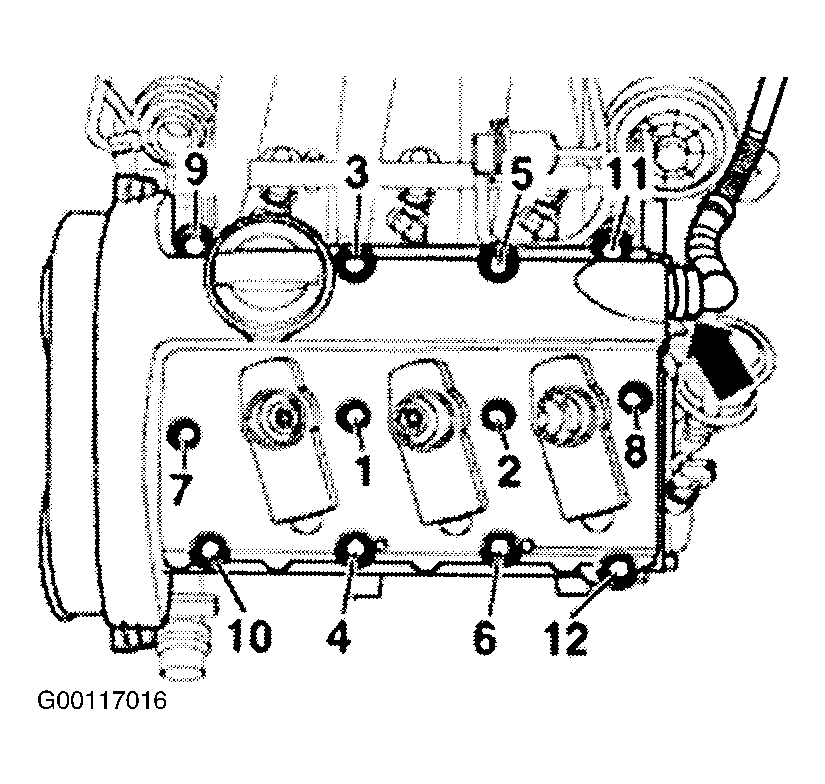 9
3
5
11
7
1
2
8
10
4
6
12
G00117016