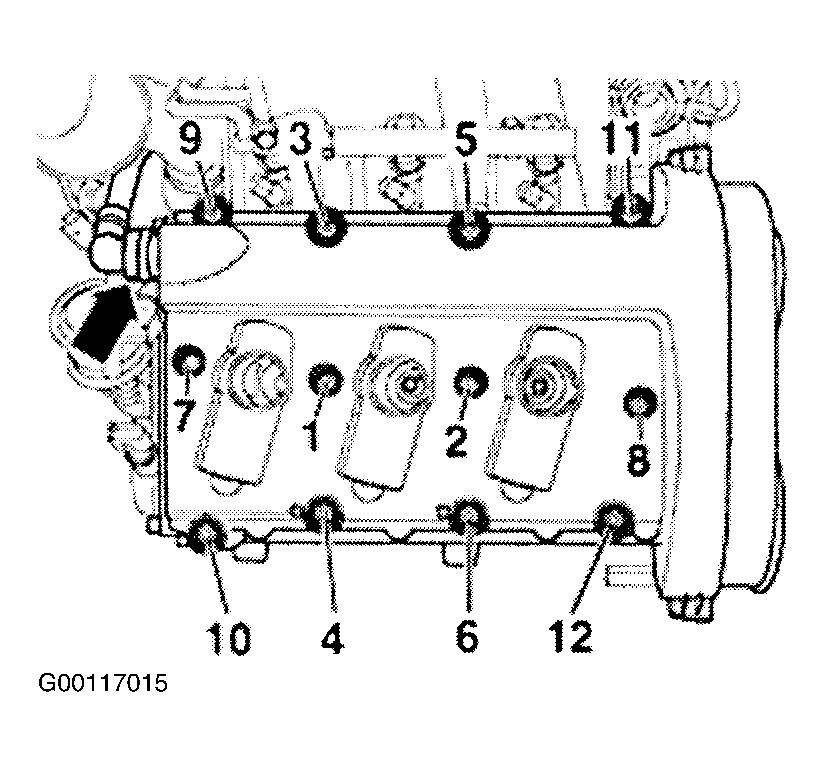 9
3
5
11
7
1
2
8
10
4
6
12

G00117015