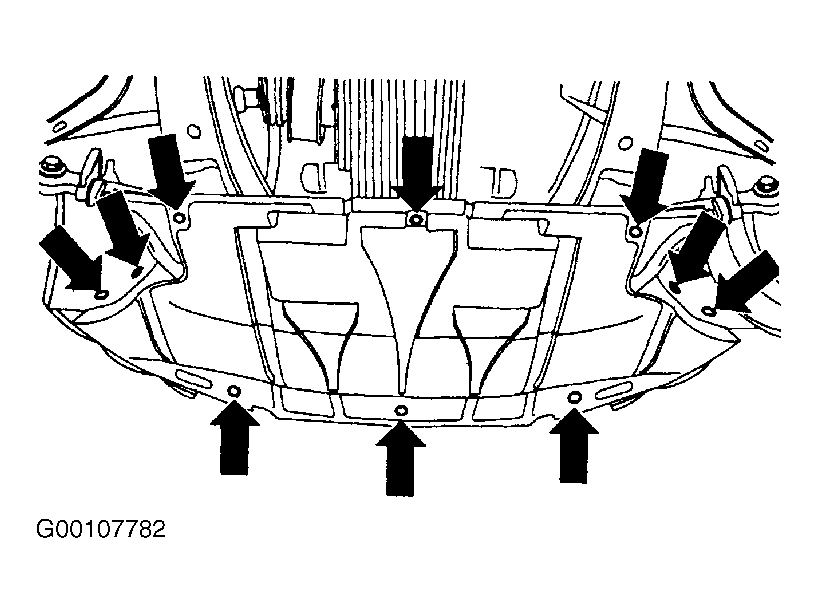 G00107782