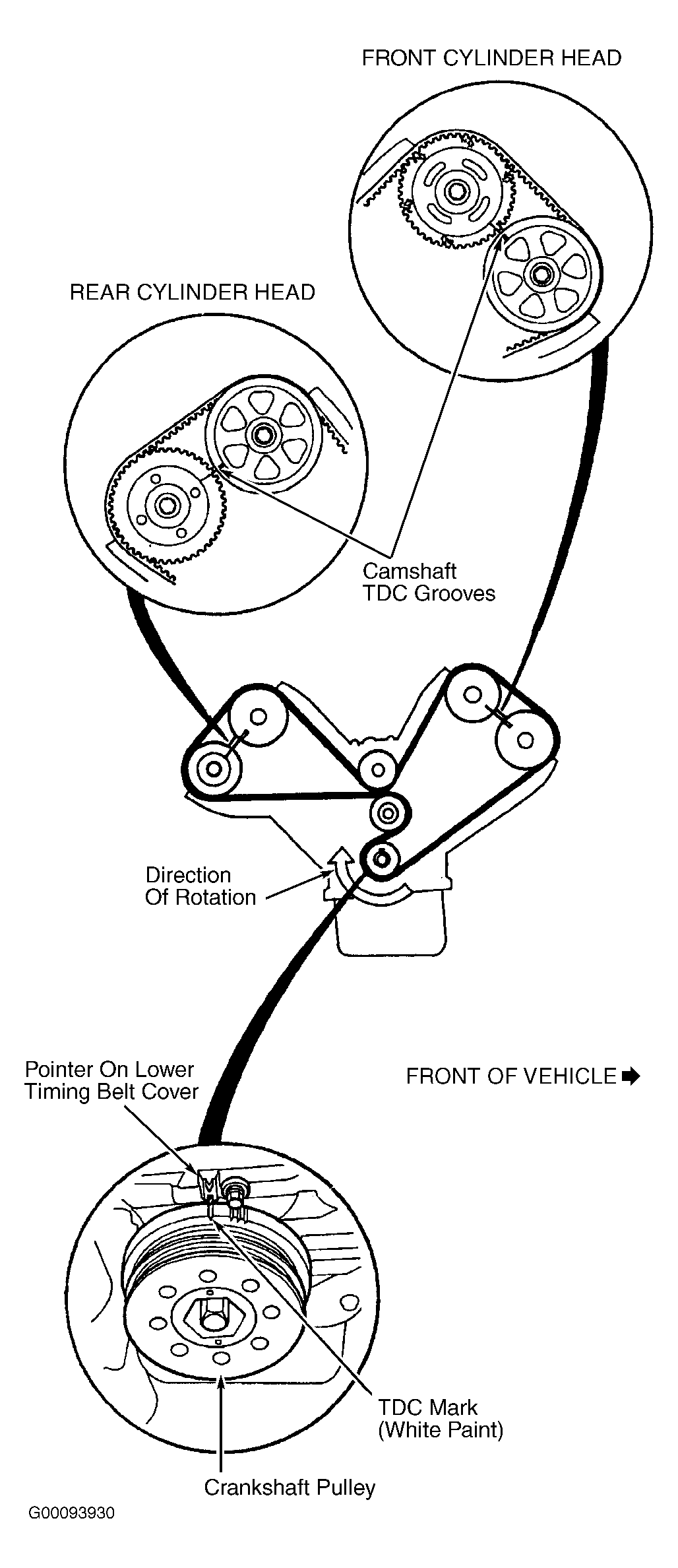 FRONT CYLINDER HEAD

REAR CYLINDER HEAD

Camshaft TDC Grooves

Direction Of Rotation

Pointer On Lower Timing Belt Cover

FRONT OF VEHICLE

TDC Mark (White Paint)

Crankshaft Pulley

G00093930