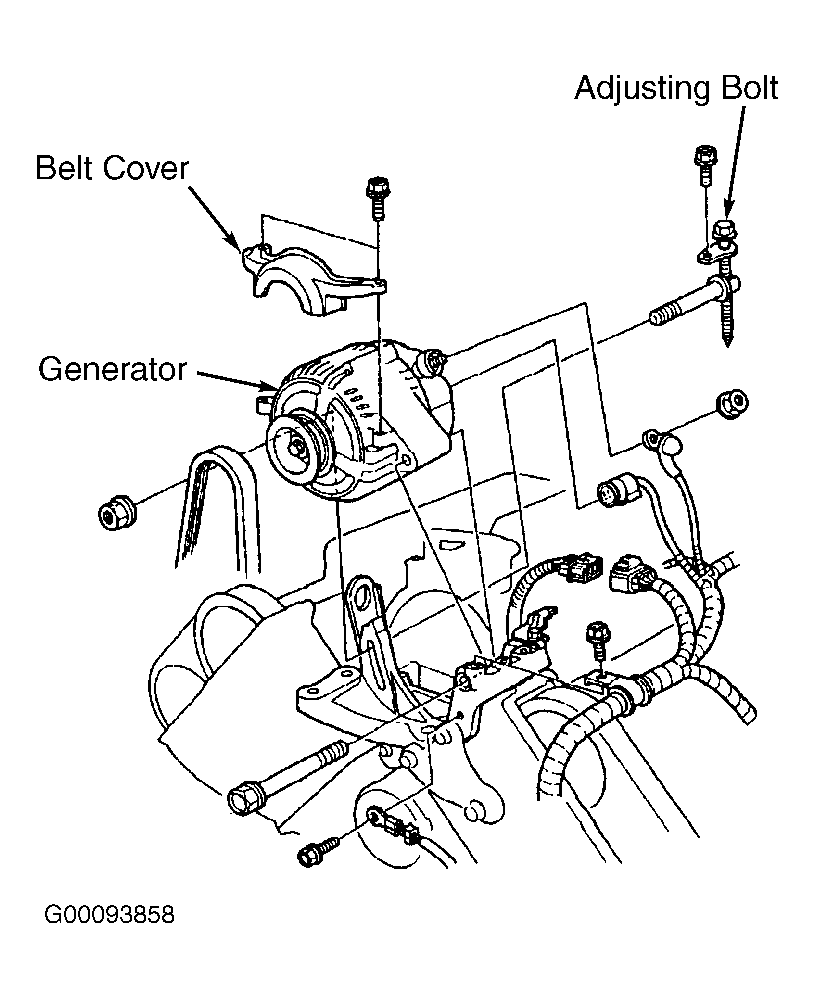 Adjusting Bolt

Belt Cover

Generator

G00093858