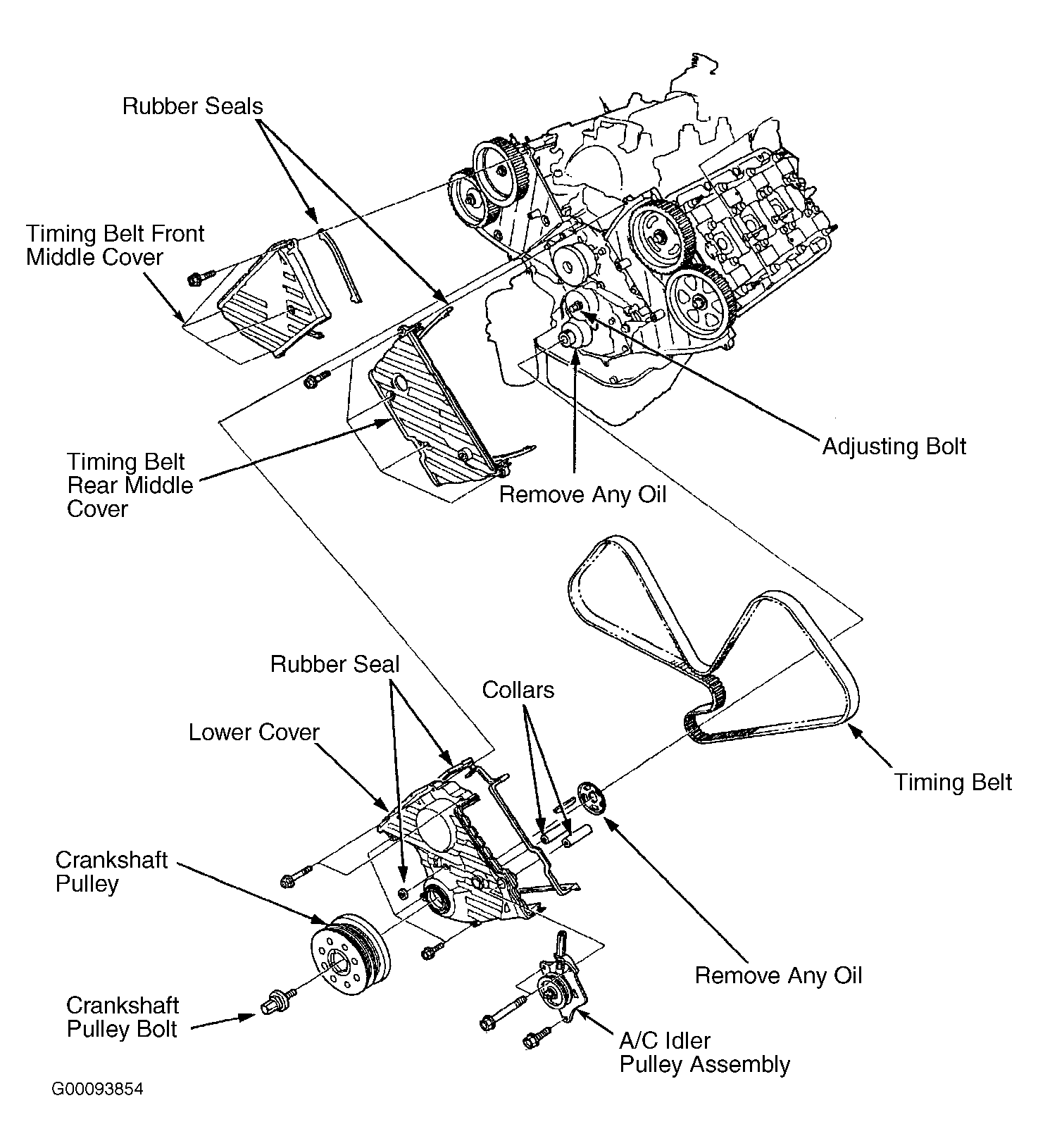 Rubber Seals

Timing Belt Front Middle Cover

Timing Belt Rear Middle Cover

Adjusting Bolt

Remove Any Oil

Rubber Seal

Collars

Lower Cover

Timing Belt

Crankshaft Pulley

Remove Any Oil

Crankshaft Pulley Bolt

A/C Idler Pulley Assembly

G00093854