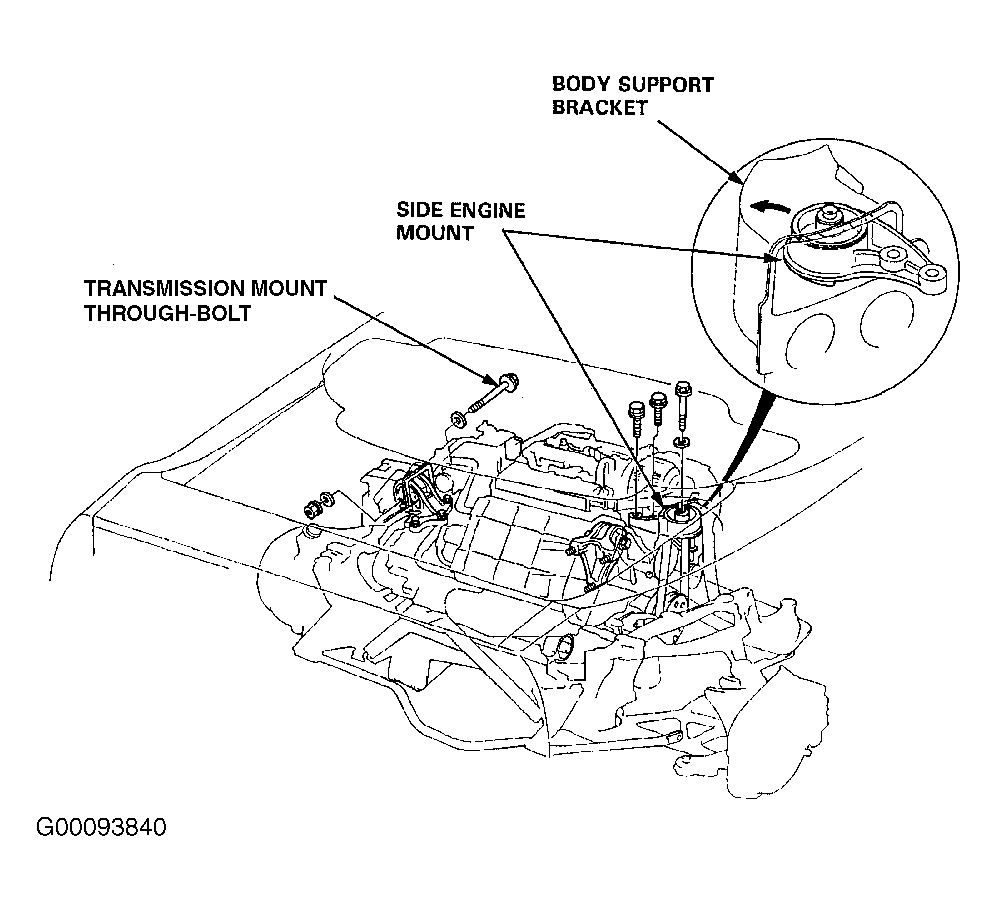 BODY SUPPORT BRACKET

SIDE ENGINE MOUNT

TRANSMISSION MOUNT THROUGH-BOLT

G00093840