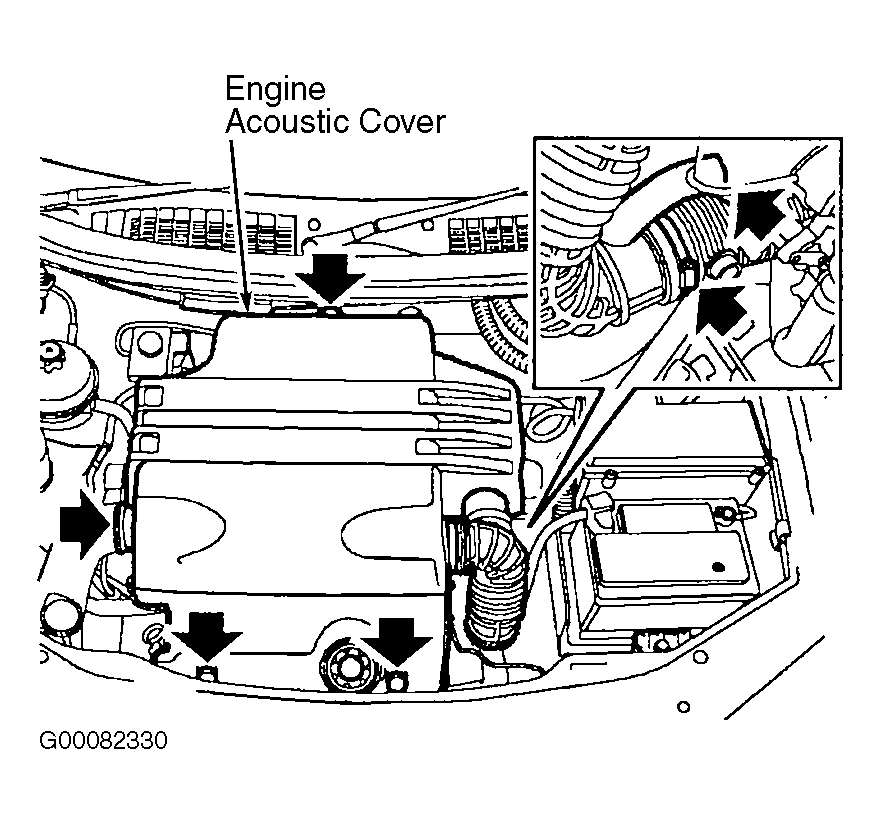 Engine
Acoustic Cover

G00082330