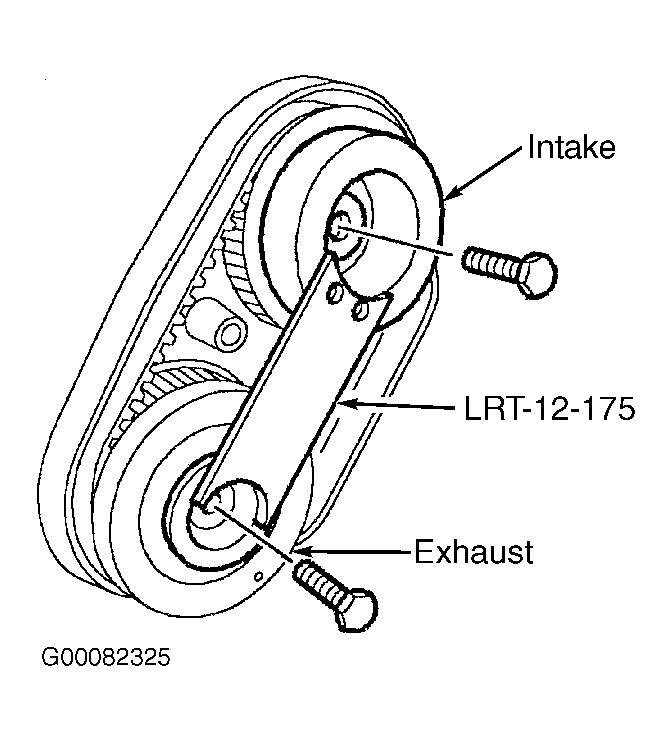 Intake

LRT-12-175

Exhaust

G00082325