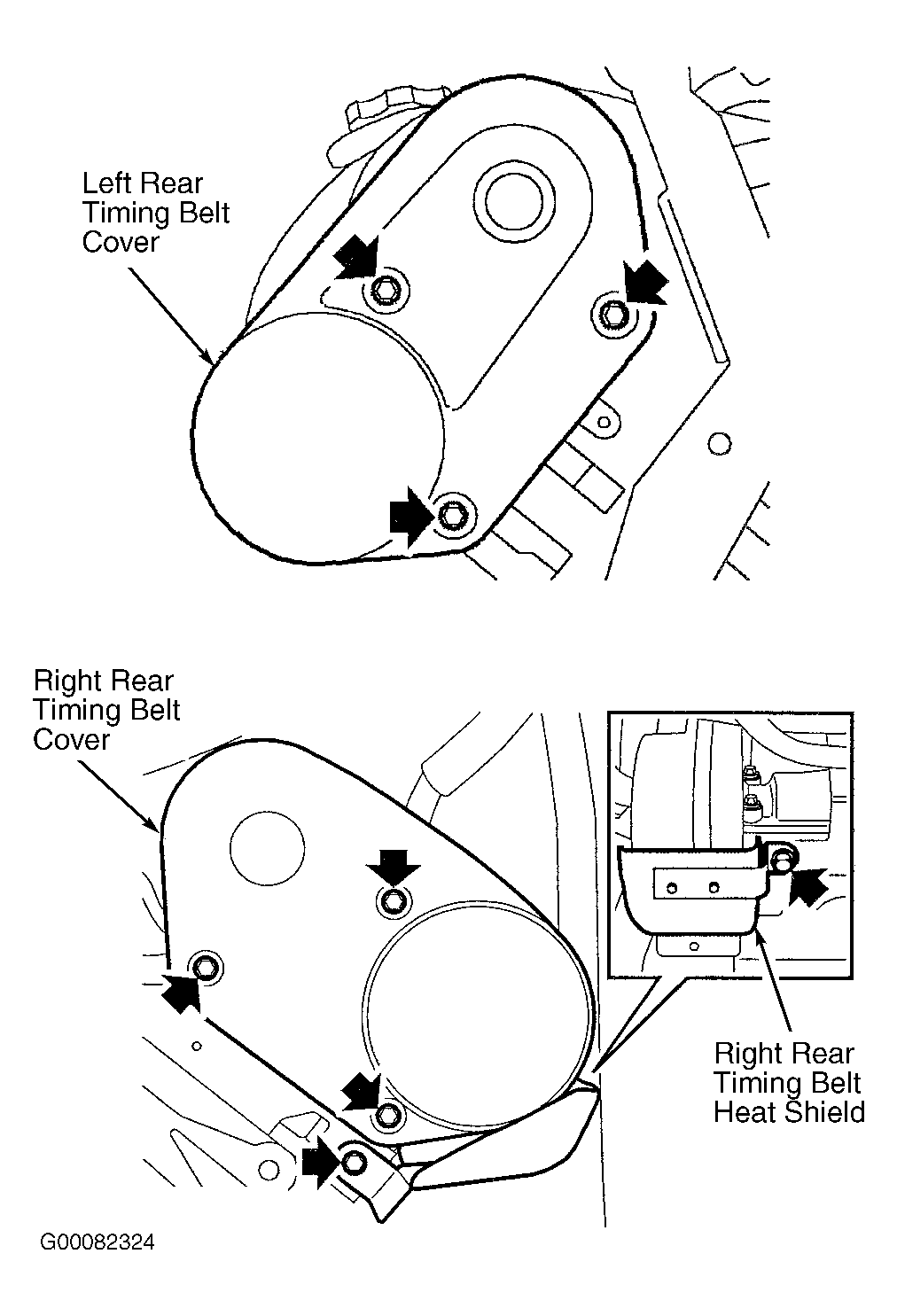 Left Rear Timing Belt Cover

Right Rear Timing Belt Cover

Right Rear Timing Belt Heat Shield

G00082324