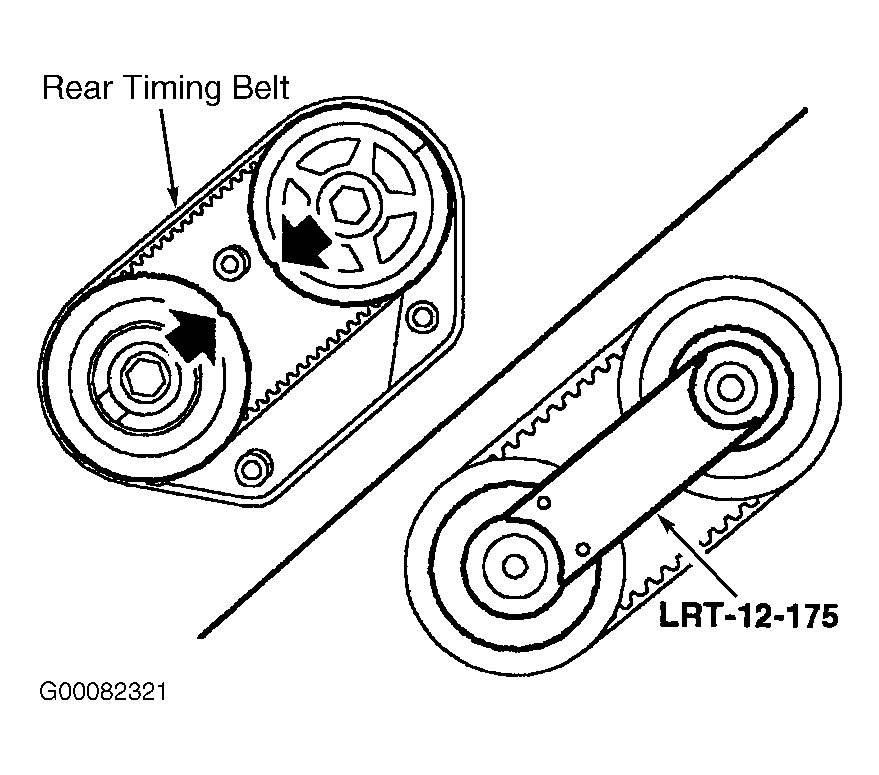 Rear Timing Belt

LRT-12-175

G00082321