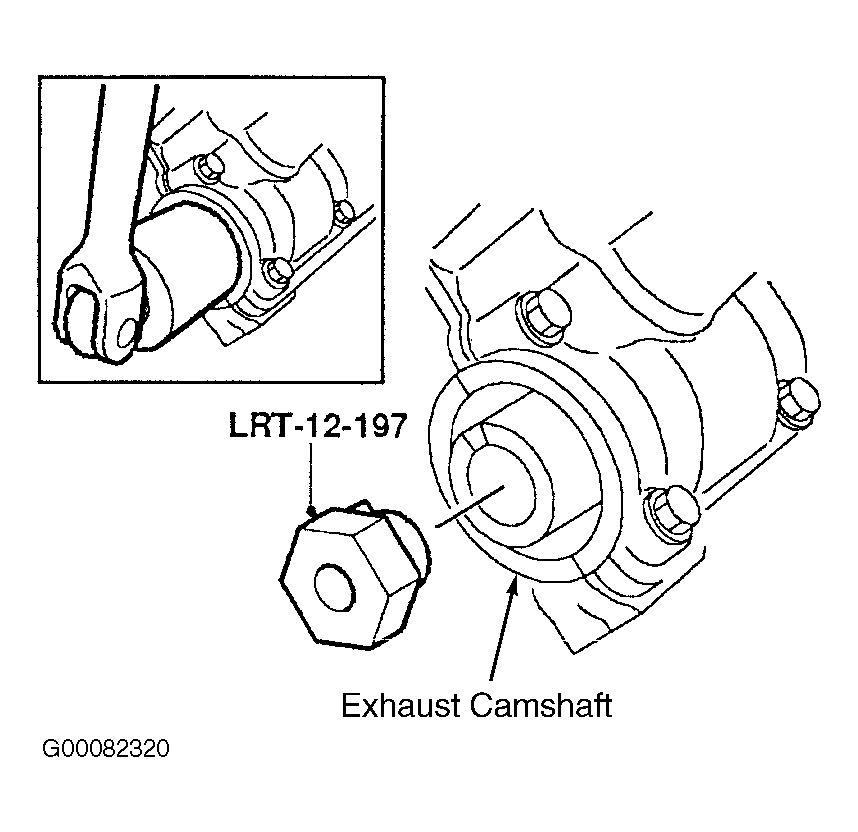 LRT-12-197

Exhaust Camshaft

G00082320