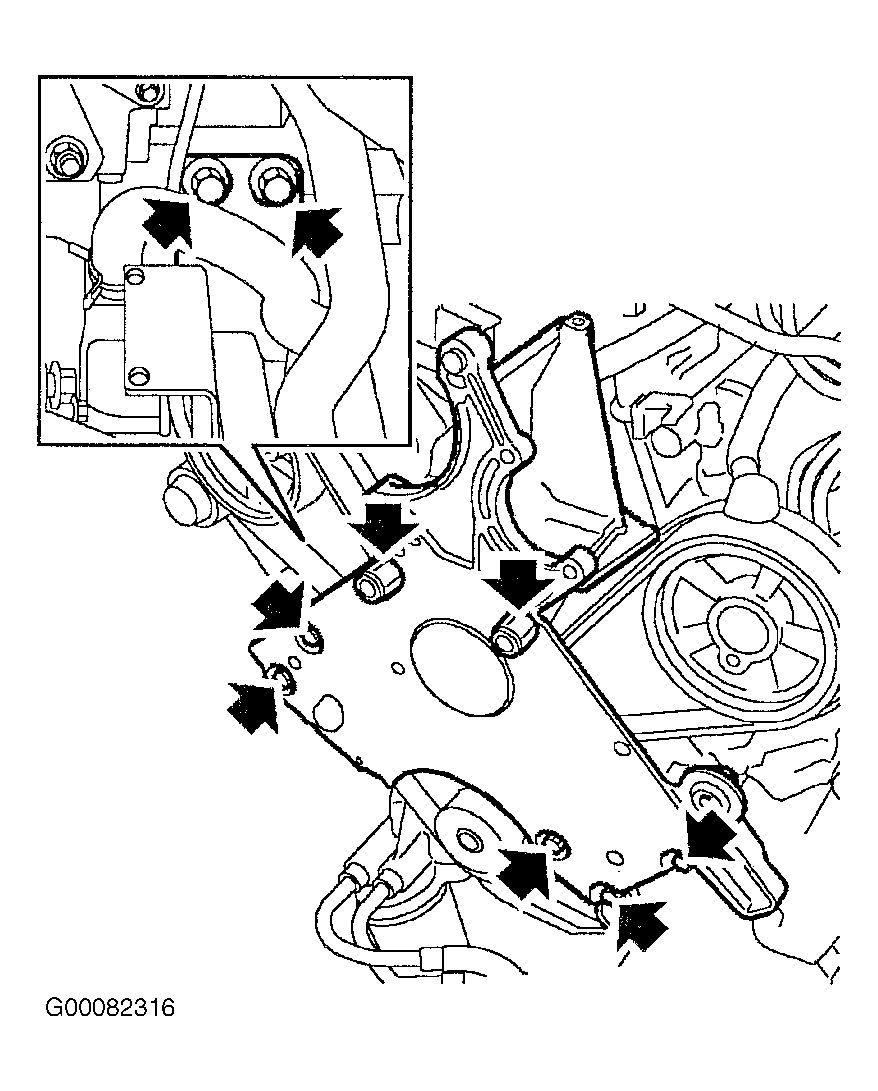 G00082316