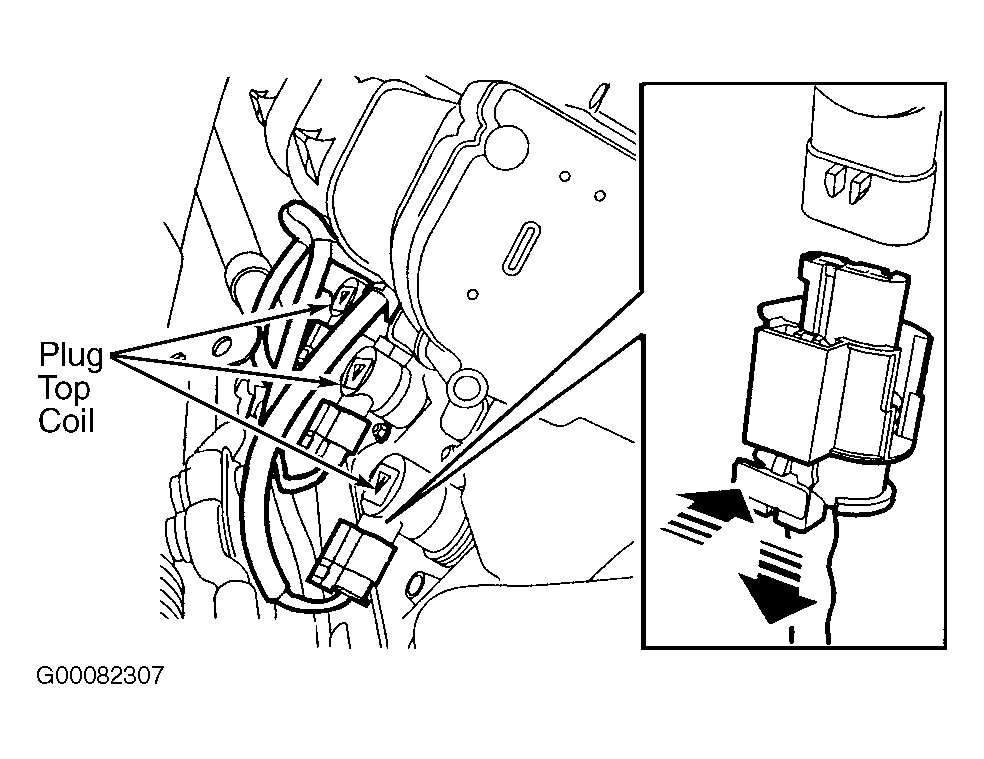 Plug
Top
Coil

G00082307