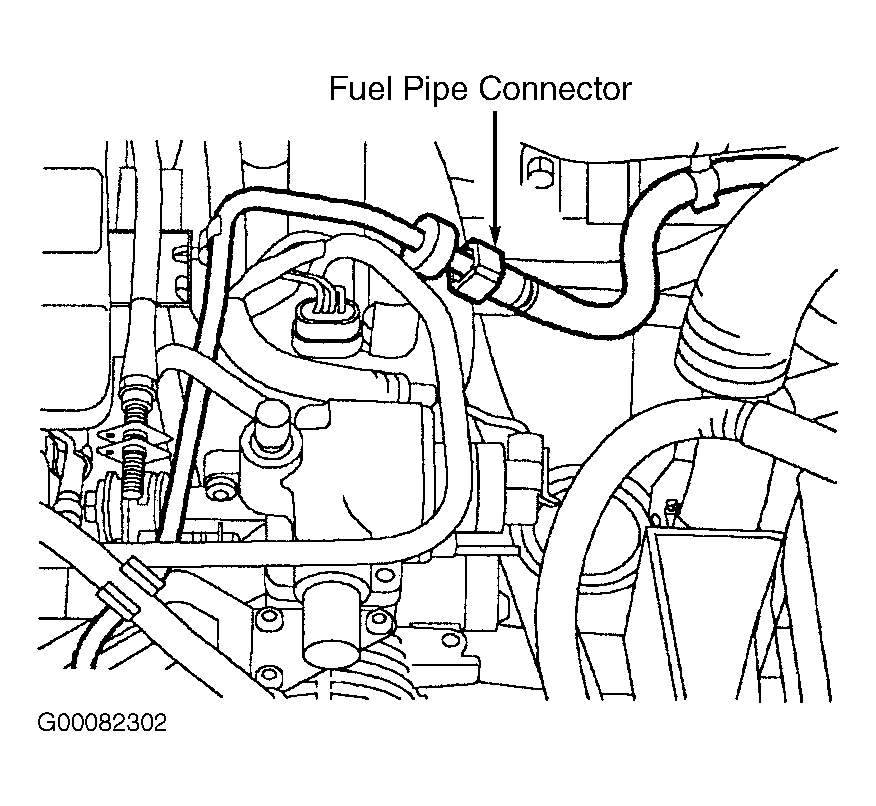 Fuel Pipe Connector

G00082302