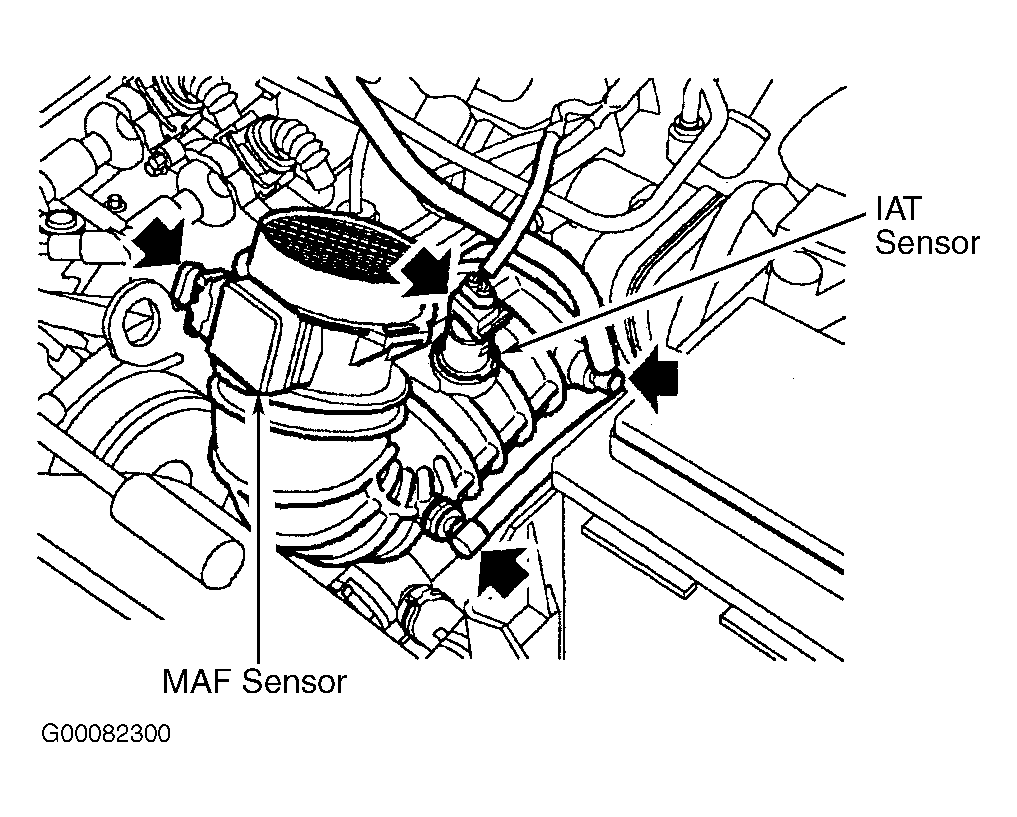 IAT Sensor

MAF Sensor

G00082300