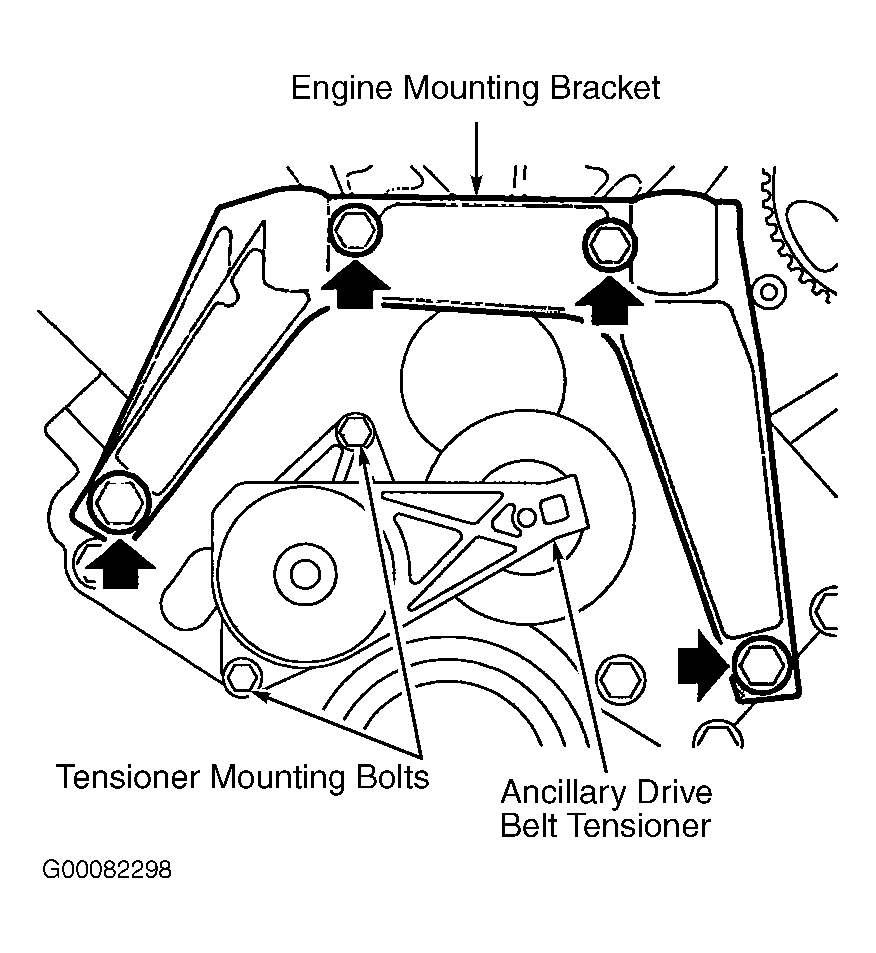 Engine Mounting Bracket

Tensioner Mounting Bolts

Ancillary Drive Belt Tensioner

G00082298