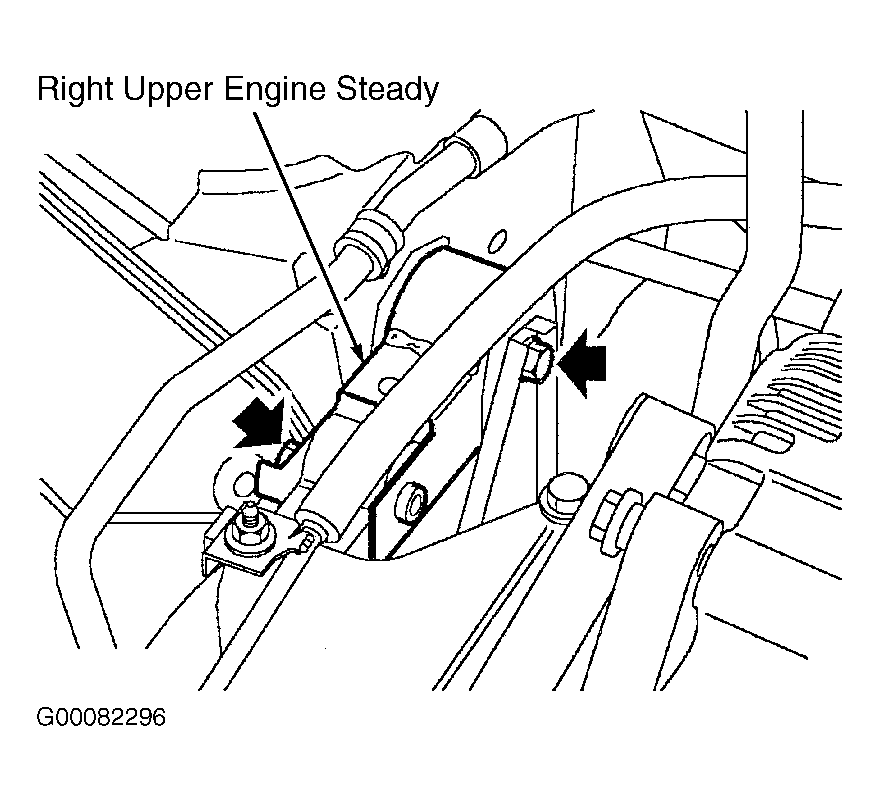 Right Upper Engine Steady

G00082296