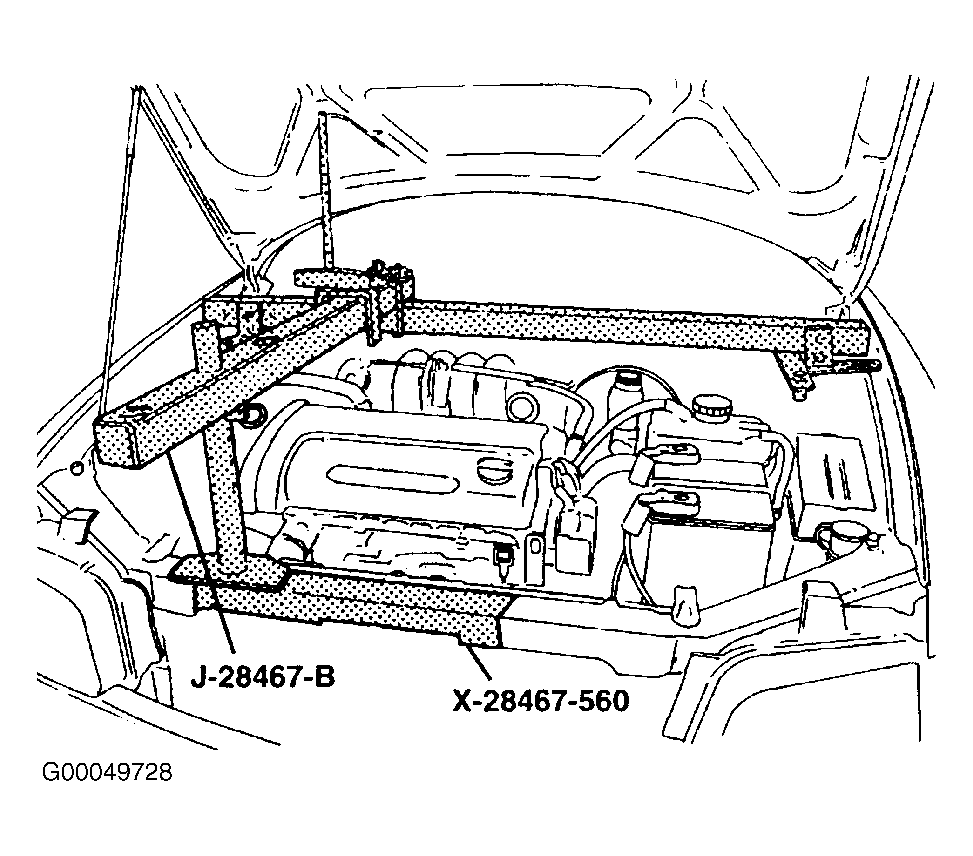 J-28467-B
X-28467-560
G00049728