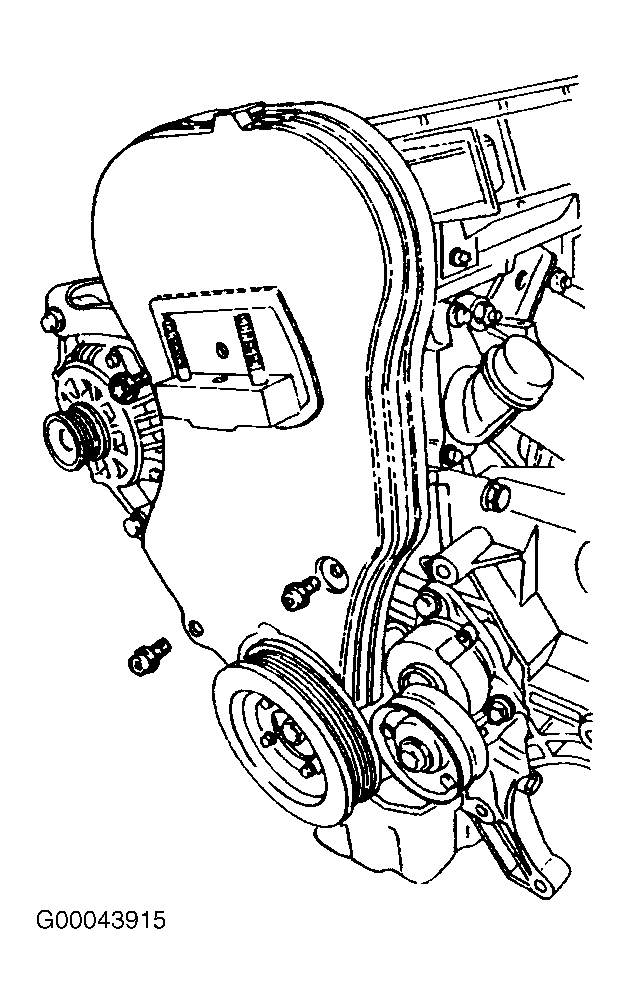 G00043915