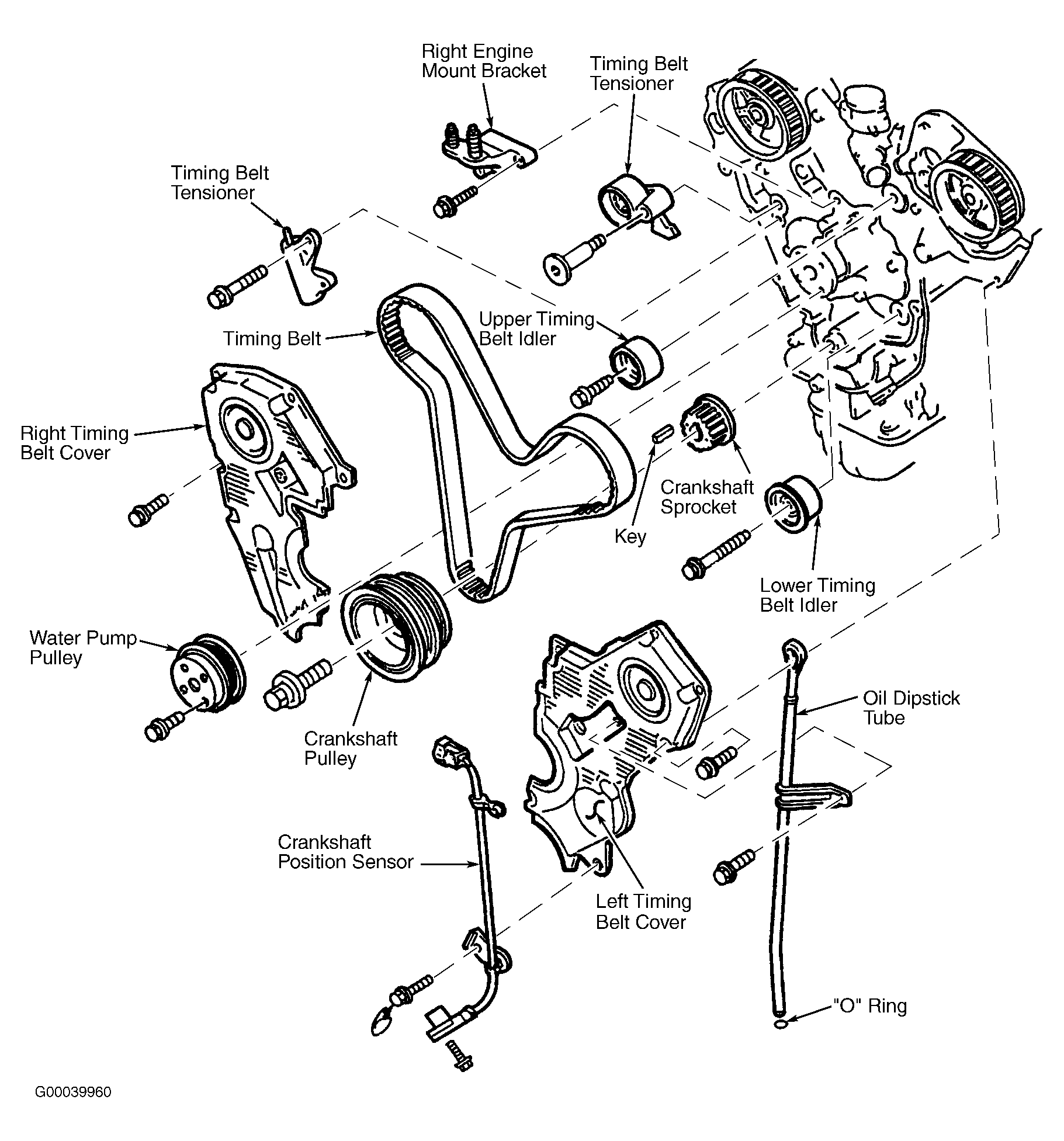 Right Engine Mount Bracket

Timing Belt Tensioner

Timing Belt Tensioner

Timing Belt

Upper Timing Belt Idler

Right Timing Belt Cover

Crankshaft Sprocket

Key

Lower Timing Belt Idler

Water Pump Pulley

Crankshaft Pulley

Oil Dipstick Tube

Crankshaft Position Sensor

Left Timing Belt Cover

"O" Ring

G00039960