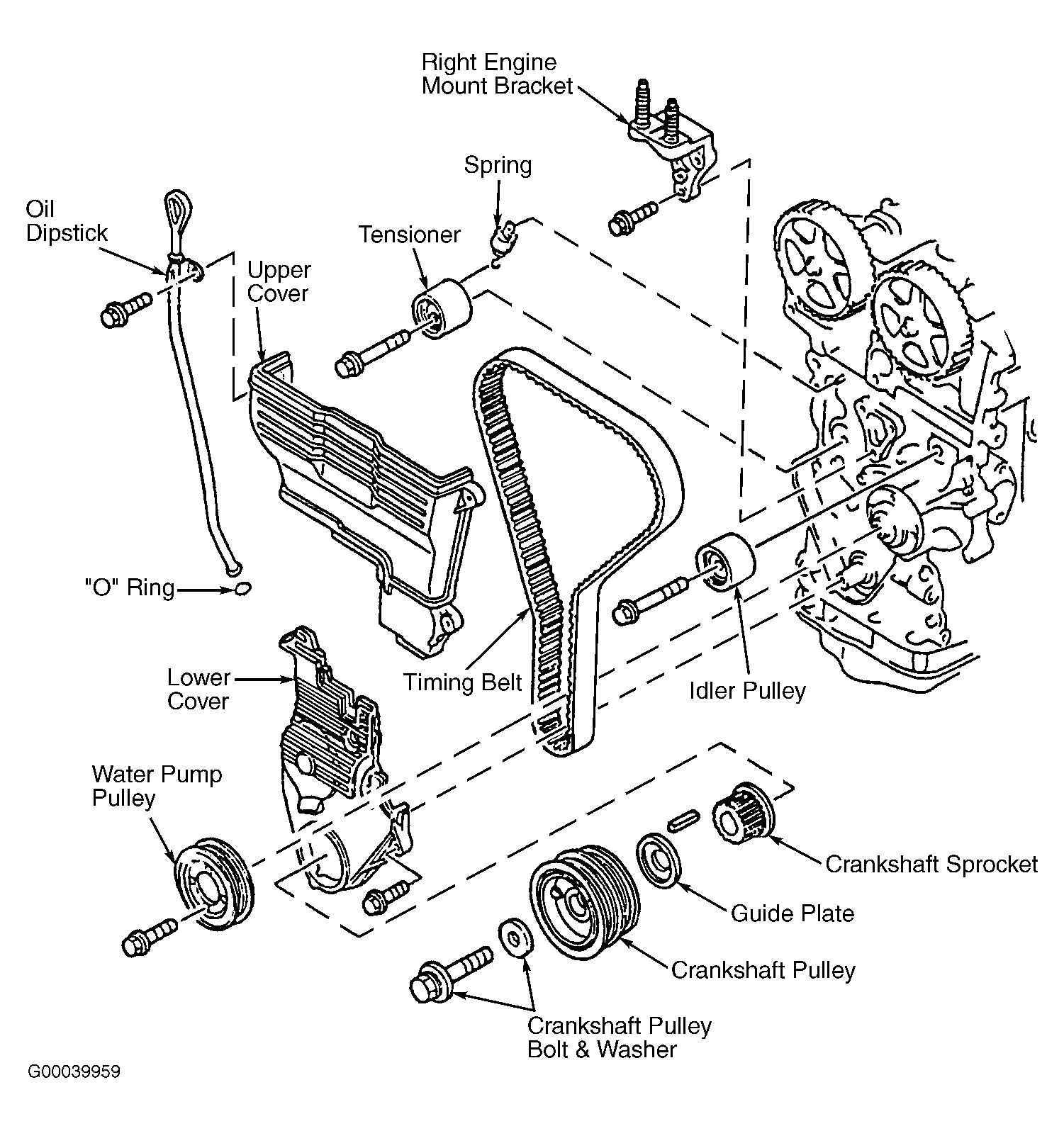 Right Engine Mount Bracket

Spring

Oil Dipstick

Tensioner

Upper Cover

"O" Ring

Lower Cover

Timing Belt

Idler Pulley

Water Pump Pulley

Crankshaft Sprocket

Guide Plate

Crankshaft Pulley

Crankshaft Pulley Bolt & Washer

G00039959