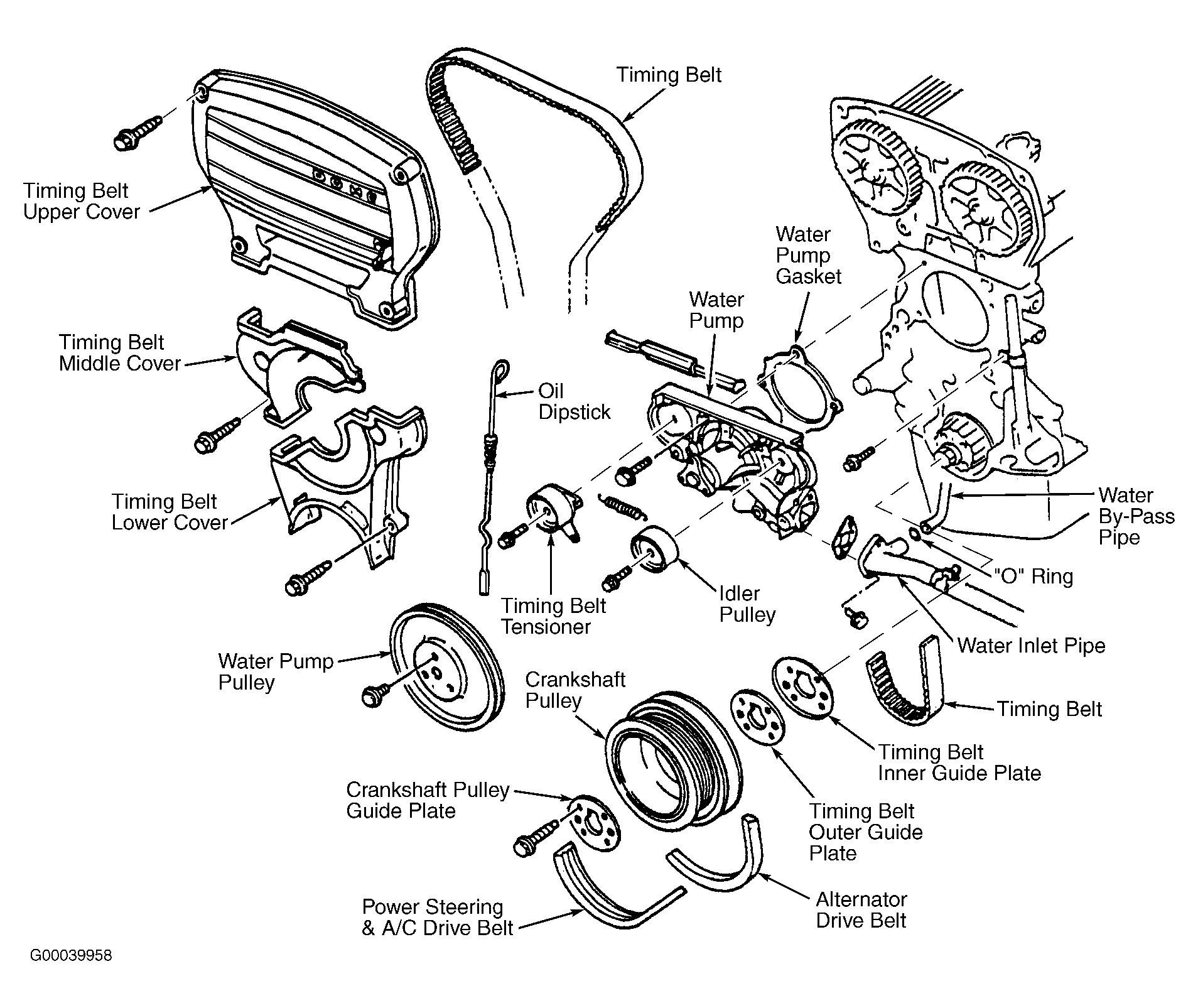 Timing Belt

Timing Belt Upper Cover

Water Pump Gasket

Water Pump

Timing Belt Middle Cover

Oil Dipstick

Timing Belt Lower Cover

Water By-Pass Pipe

"O" Ring

Timing Belt Tensioner

Idler Pulley

Water Inlet Pipe

Water Pump Pulley

Crankshaft Pulley

Timing Belt

Timing Belt Inner Guide Plate

Crankshaft Pulley Guide Plate

Timing Belt Outer Guide Plate

Power Steering & A/C Drive Belt

Alternator Drive Belt

G00039958