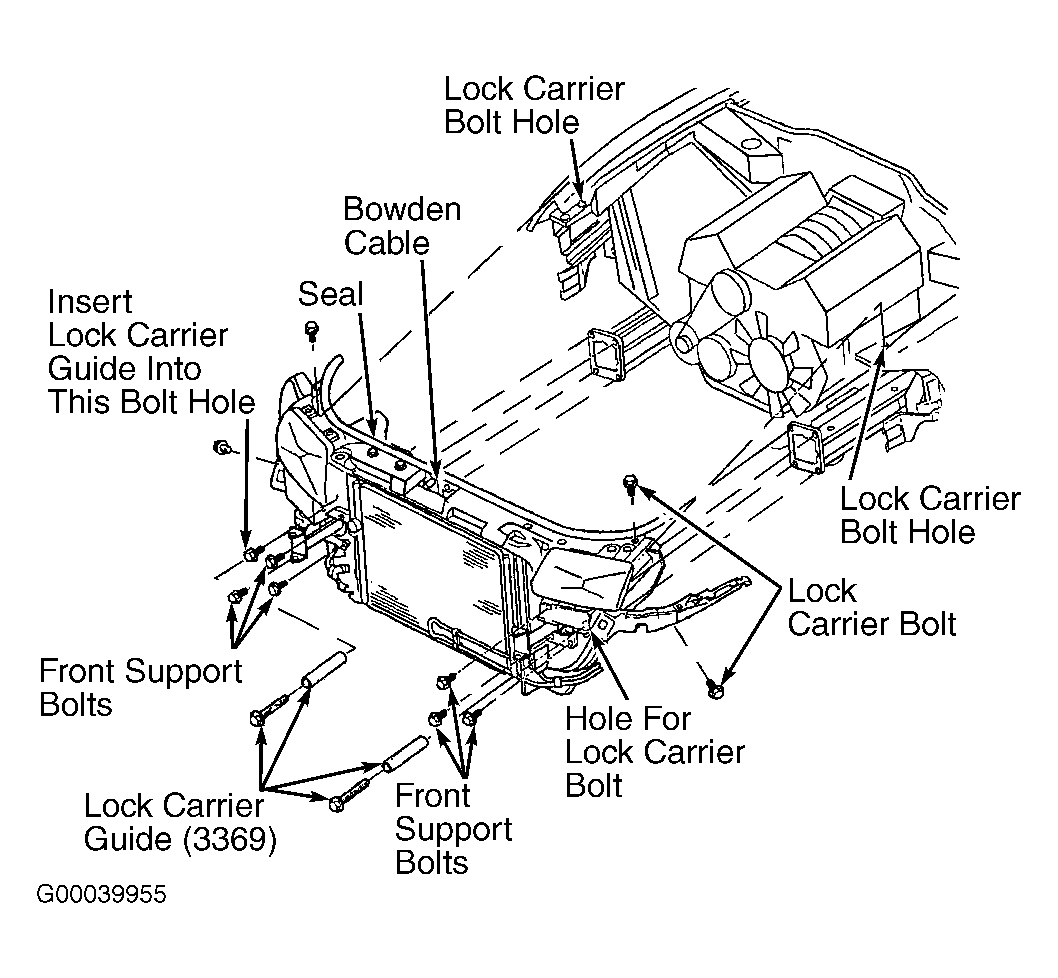 Lock Carrier Bolt Hole

Bowden Cable

Seal

Insert Lock Carrier Guide Into This Bolt Hole

Lock Carrier Bolt Hole

Lock Carrier Bolt

Front Support Bolts

Hole For Lock Carrier Bolt

Lock Carrier Guide (3369)

Front Support Bolts

G00039955