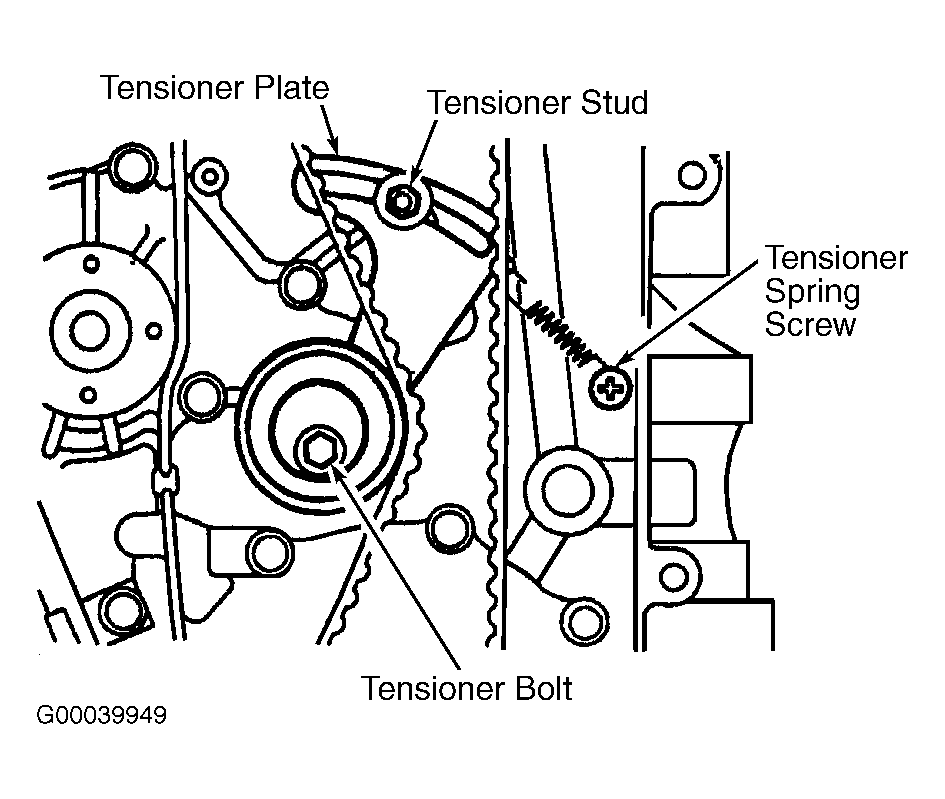 Tensioner Plate

Tensioner Stud

Tensioner Spring Screw

Tensioner Bolt

G00039949