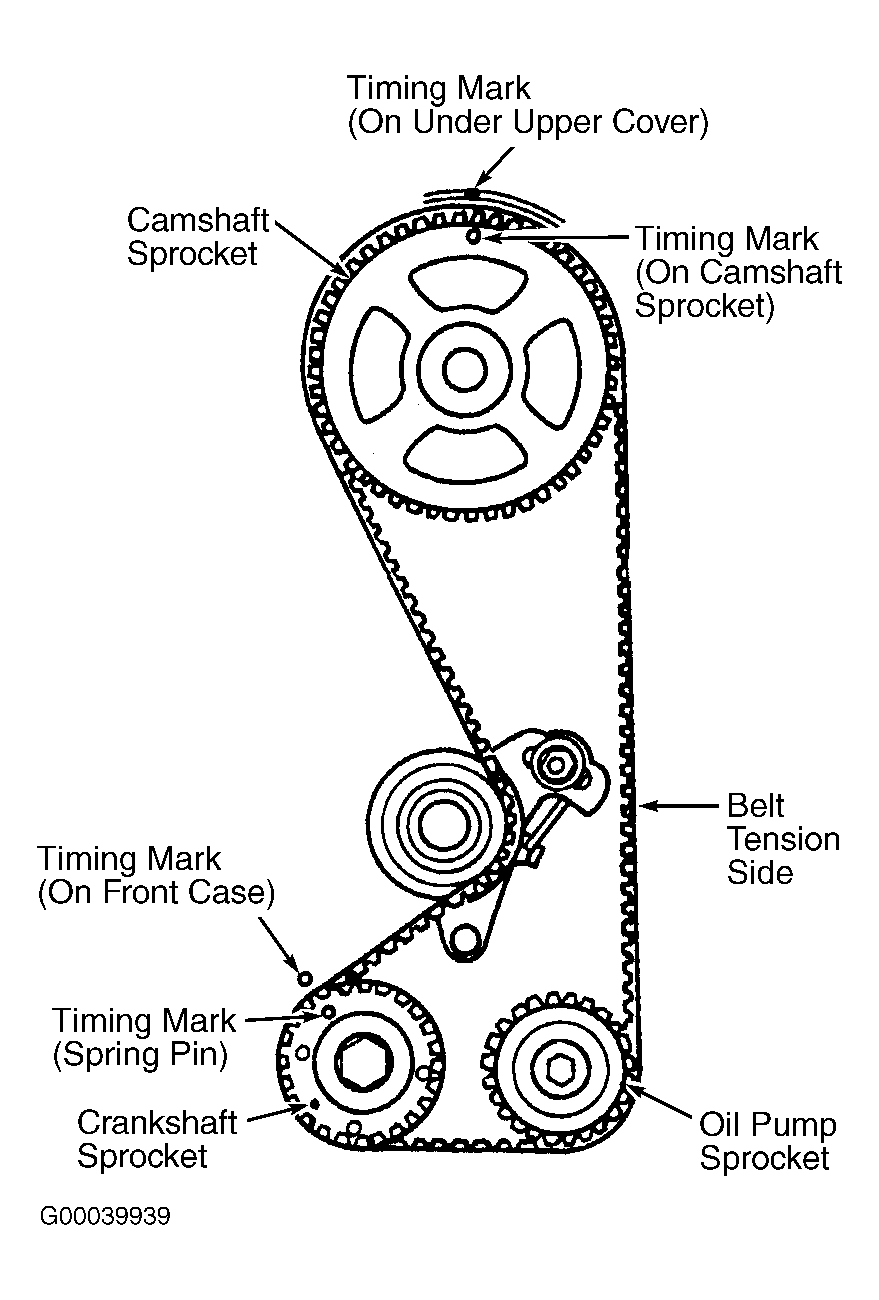 Timing Mark
(On Under Upper Cover)

Camshaft
Sprocket

Timing Mark
(On Camshaft
Sprocket)

Belt
Tension
Side

Timing Mark
(On Front Case)

Timing Mark
(Spring Pin)

Crankshaft
Sprocket

Oil Pump
Sprocket

G00039939