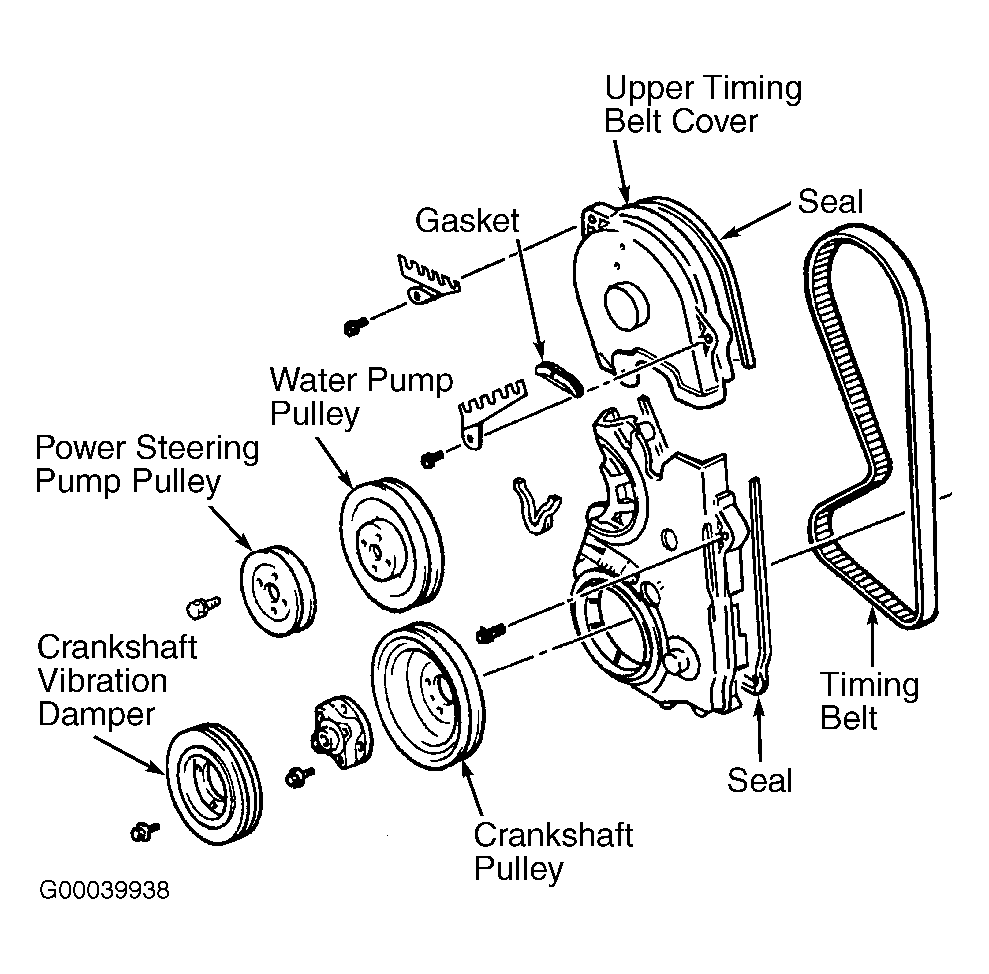 Upper Timing Belt Cover

Seal

Gasket

Water Pump Pulley

Power Steering Pump Pulley

Crankshaft Vibration Damper

Timing Belt

Seal

Crankshaft Pulley

G00039938