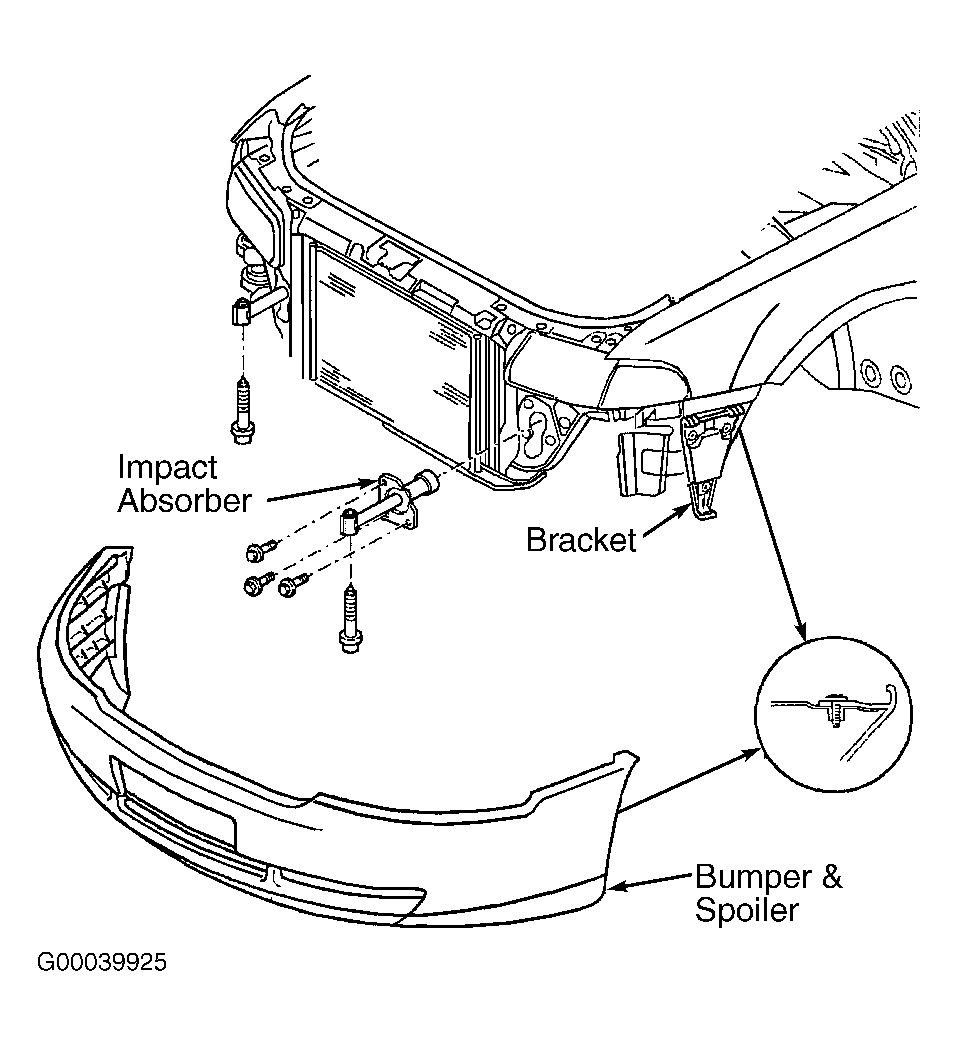 Impact Absorber

Bracket

Bumper & Spoiler

G00039925