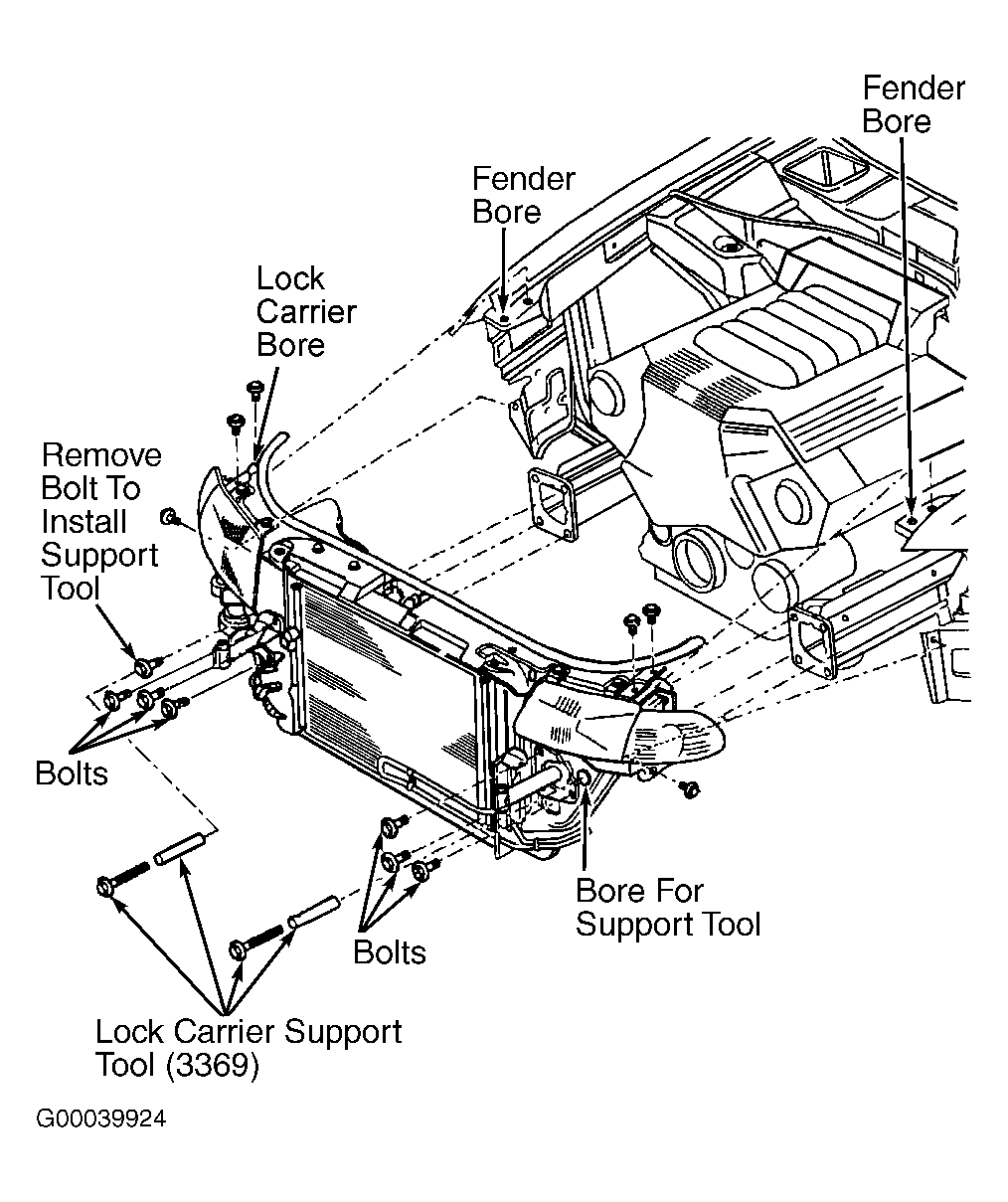 Fender Bore

Fender Bore

Lock Carrier Bore

Remove Bolt To Install Support Tool

Bolts

Bore For Support Tool

Bolts

Lock Carrier Support Tool (3369)

G00039924