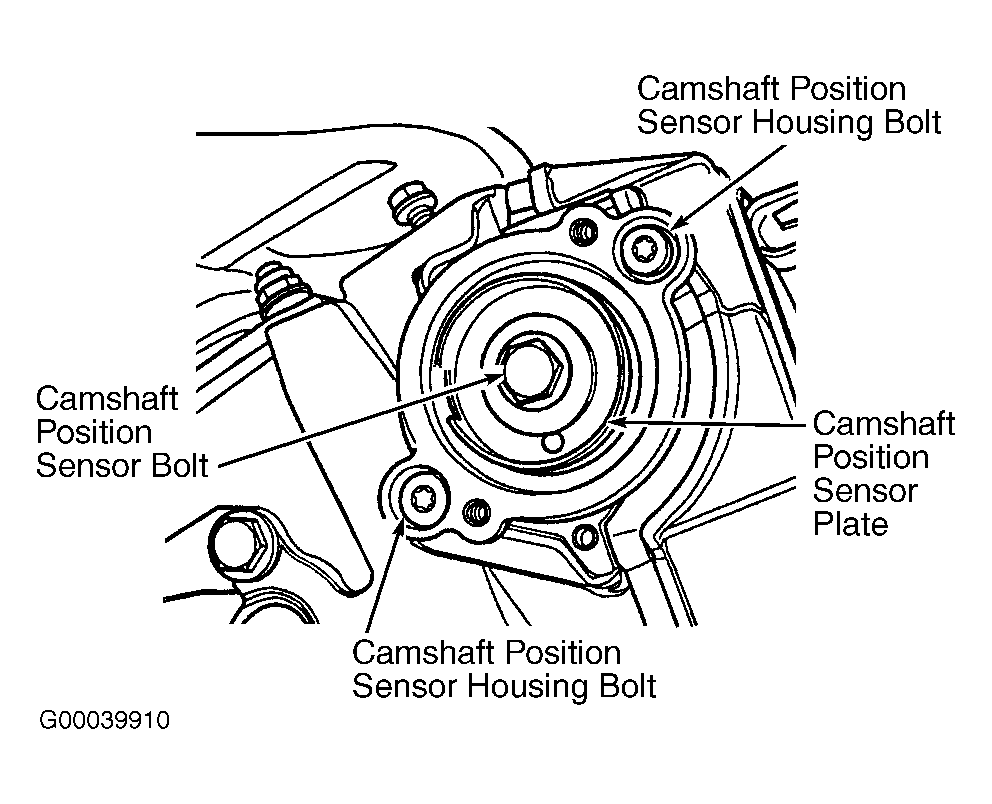 Camshaft Position Sensor Housing Bolt

Camshaft Position Sensor Bolt

Camshaft Position Sensor Plate

Camshaft Position Sensor Housing Bolt

G00039910