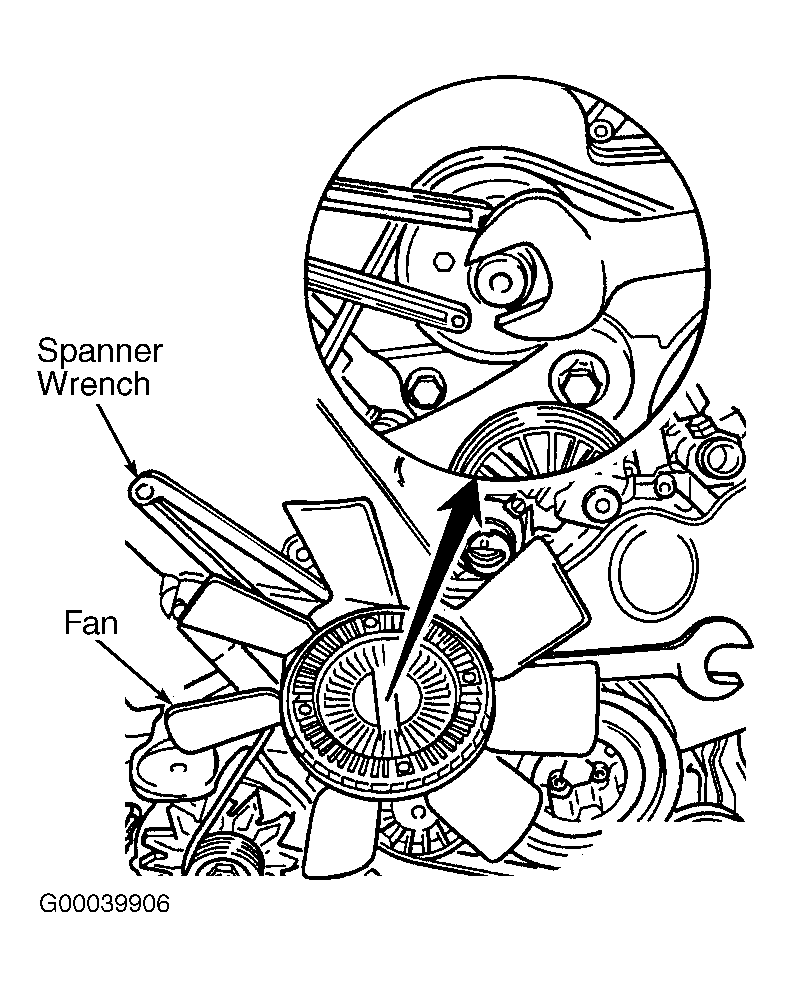 Spanner Wrench

Fan

G00039906