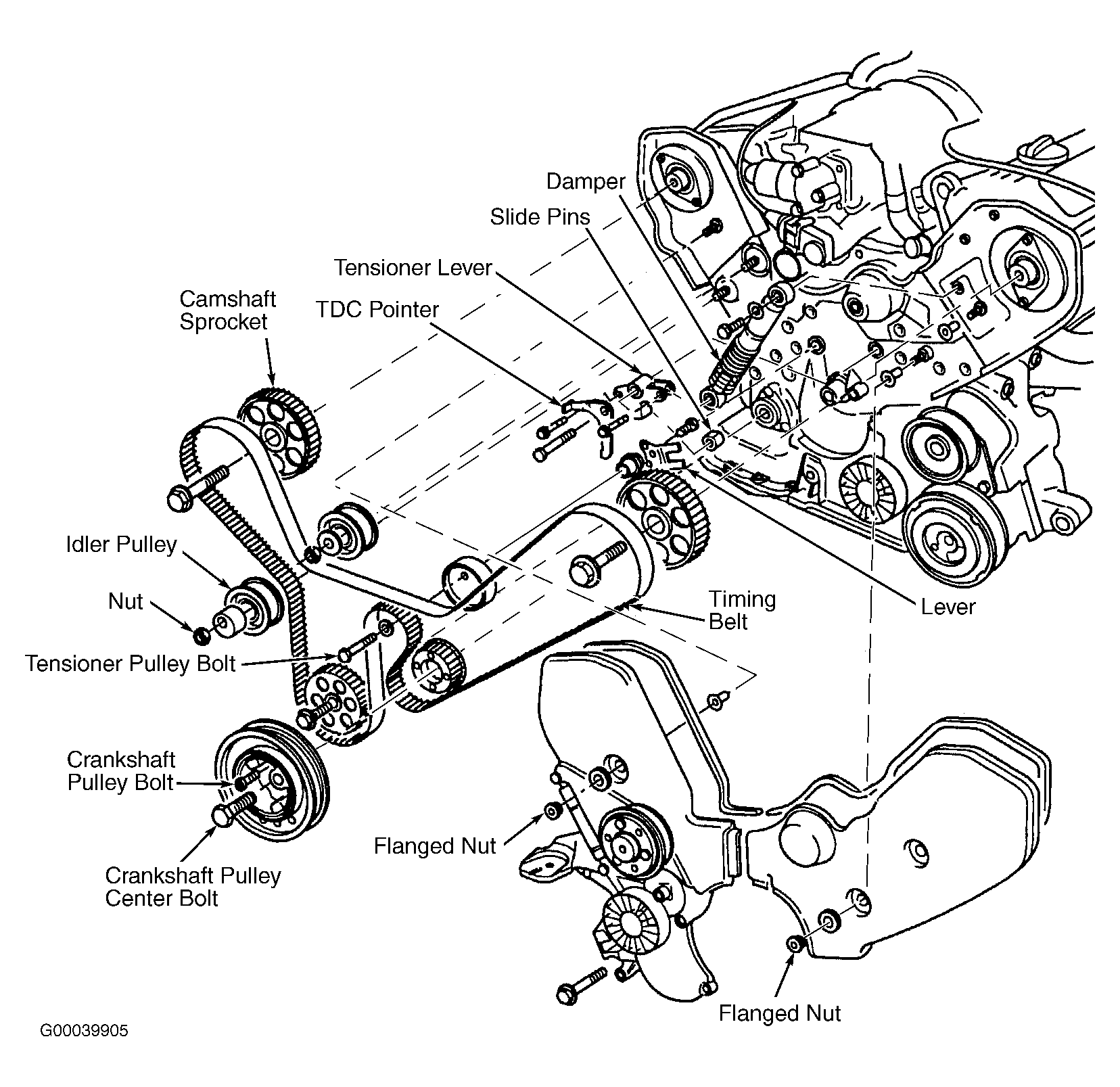 Damper

Slide Pins

Tensioner Lever

Camshaft Sprocket

TDC Pointer

Idler Pulley

Nut

Timing Belt

Lever

Tensioner Pulley Bolt

Crankshaft Pulley Bolt

Crankshaft Pulley Center Bolt

Flanged Nut

Flanged Nut

G00039905