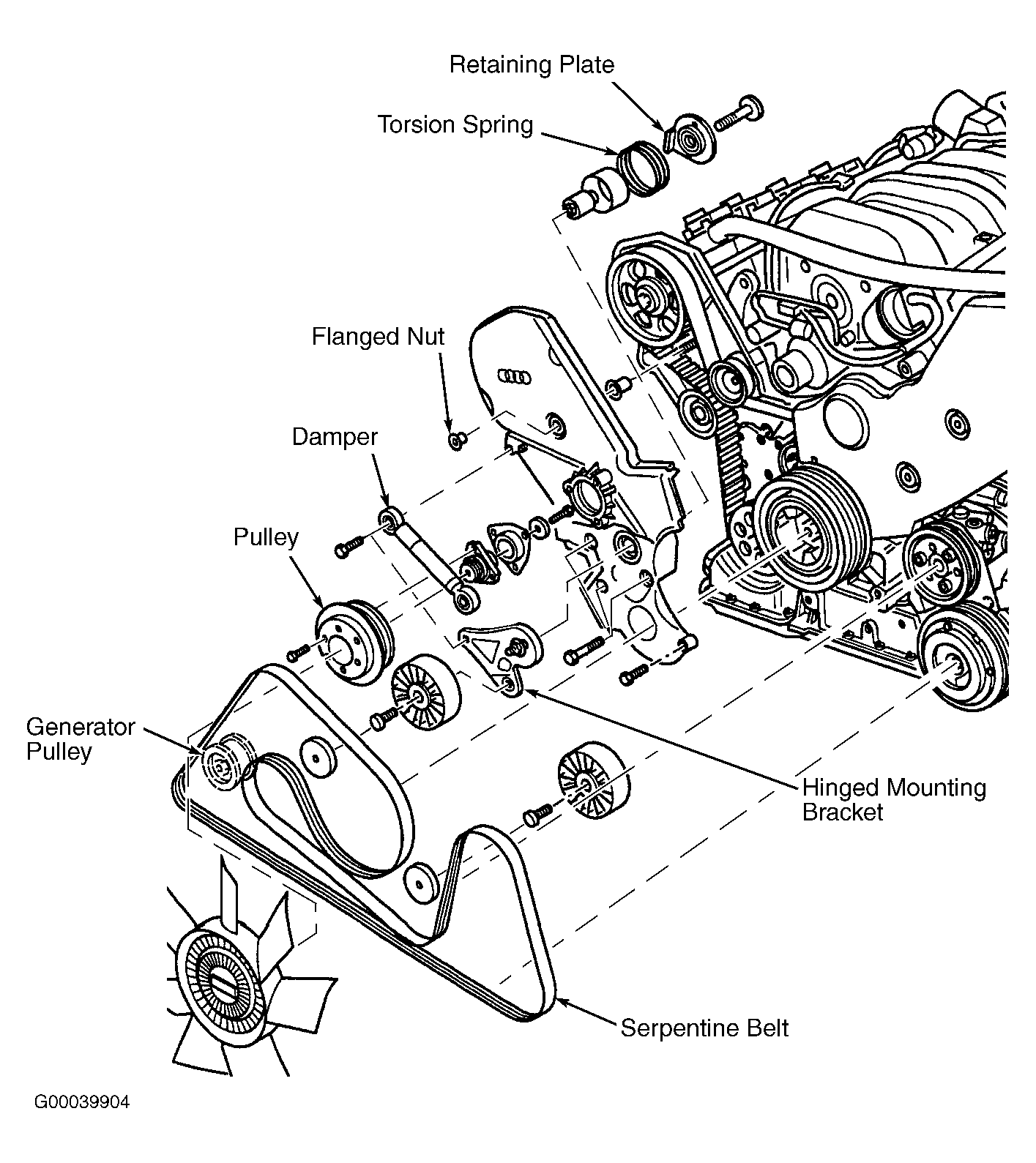 Retaining Plate

Torsion Spring

Flanged Nut

Damper

Pulley

Generator Pulley

Hinged Mounting Bracket

Serpentine Belt

G00039904