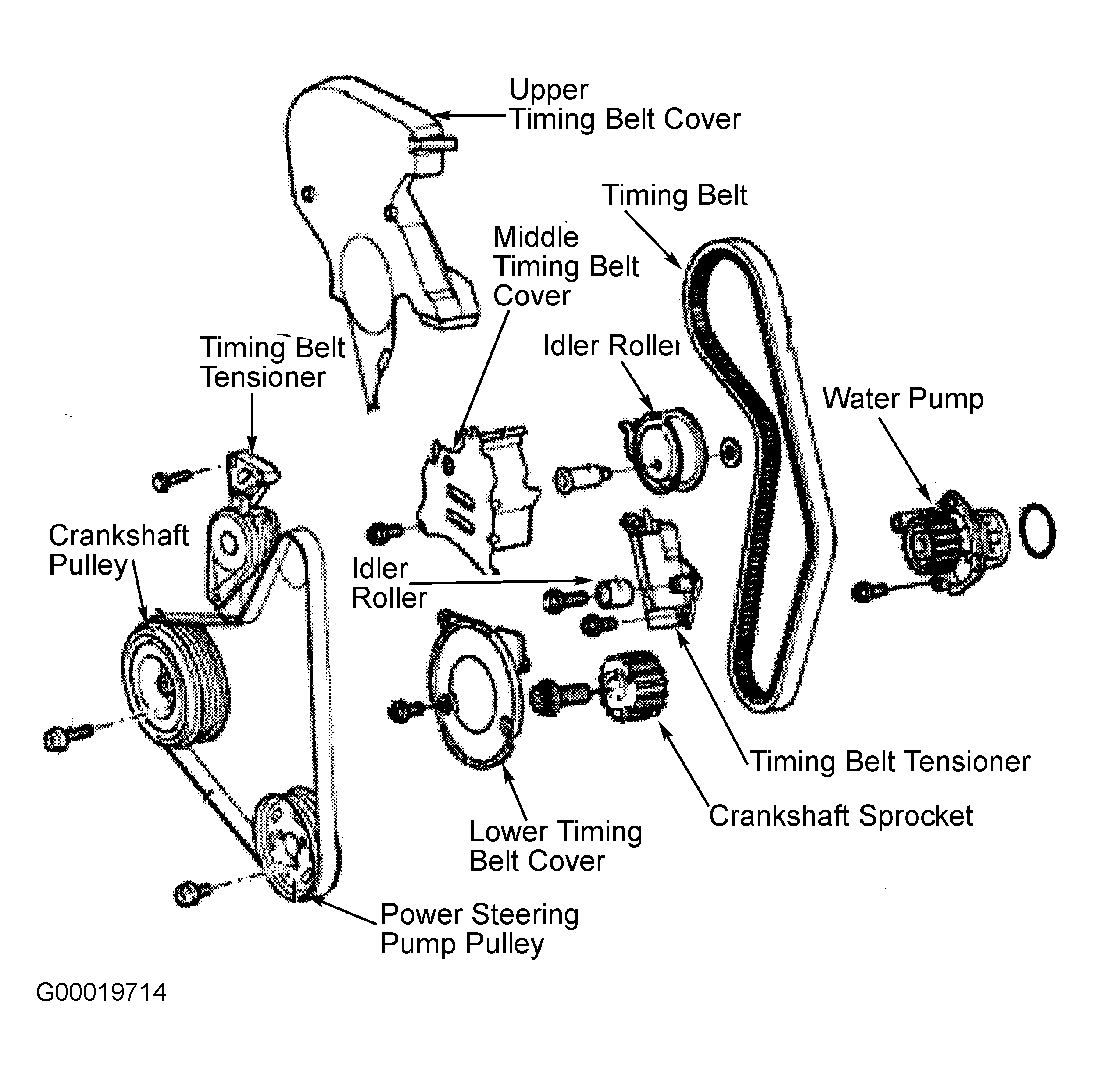 Upper Timing Belt Cover

Timing Belt

Middle Timing Belt Cover

Timing Belt Tensioner

Idler Roller

Water Pump

Crankshaft Pulley

Idler Roller

Timing Belt Tensioner

Crankshaft Sprocket

Lower Timing Belt Cover

Power Steering Pump Pulley

G00019714