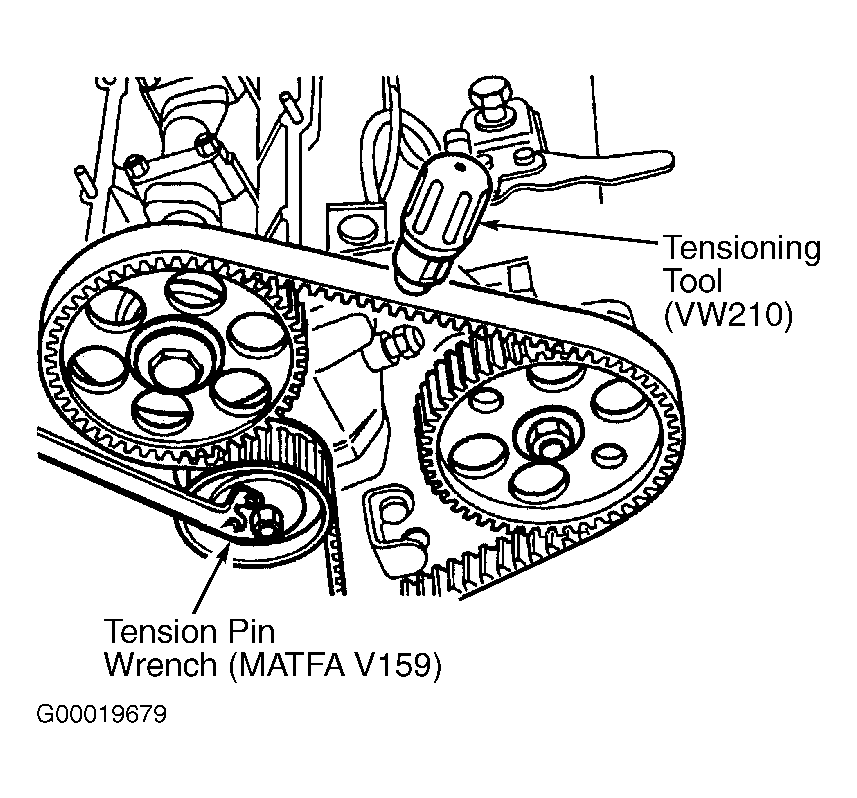 Tensioning Tool (VW210)

Tension Pin Wrench (MATFA V159)

G00019679