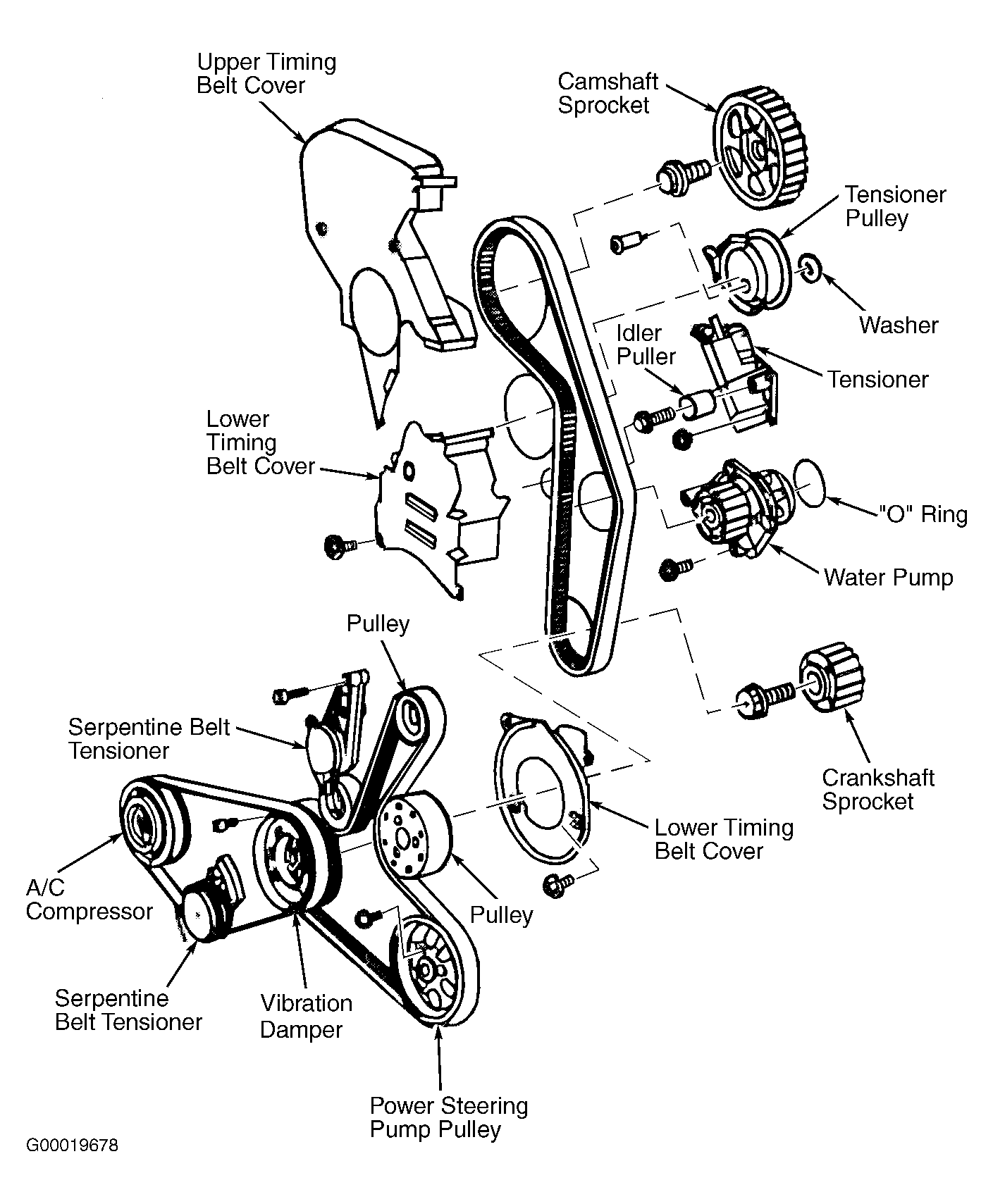 Upper Timing Belt Cover

Camshaft Sprocket

Tensioner Pulley

Washer

Idler Puller

Tensioner

Lower Timing Belt Cover

"O" Ring

Water Pump

Pulley

Serpentine Belt Tensioner

Crankshaft Sprocket

Lower Timing Belt Cover

A/C Compressor

Pulley

Serpentine Belt Tensioner

Vibration Damper

Power Steering Pump Pulley

G00019678