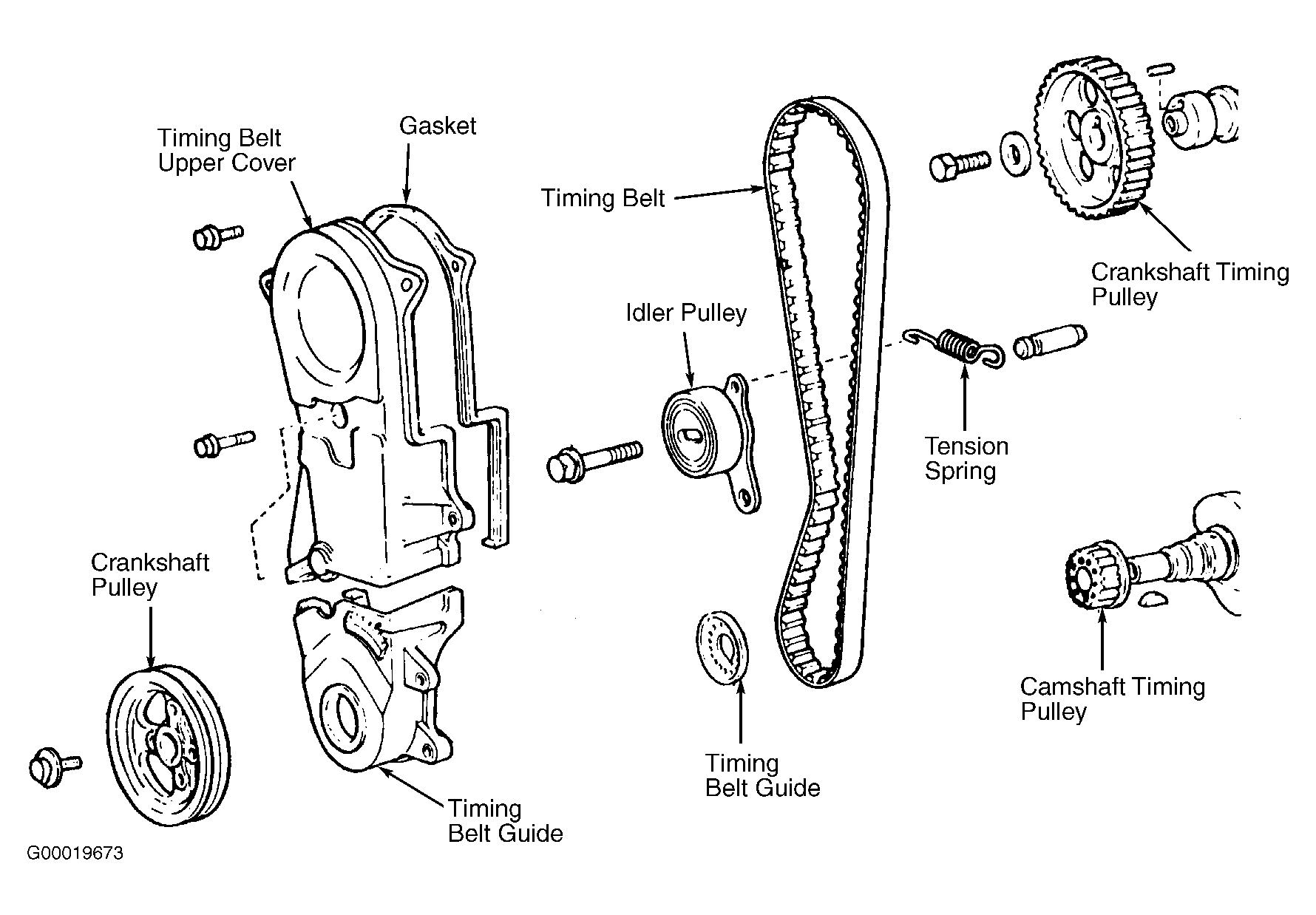 Timing Belt Upper Cover

Gasket

Timing Belt

Crankshaft Timing Pulley

Idler Pulley

Tension Spring

Crankshaft Pulley

Camshaft Timing Pulley

Timing Belt Guide

Timing Belt Guide

G00019673