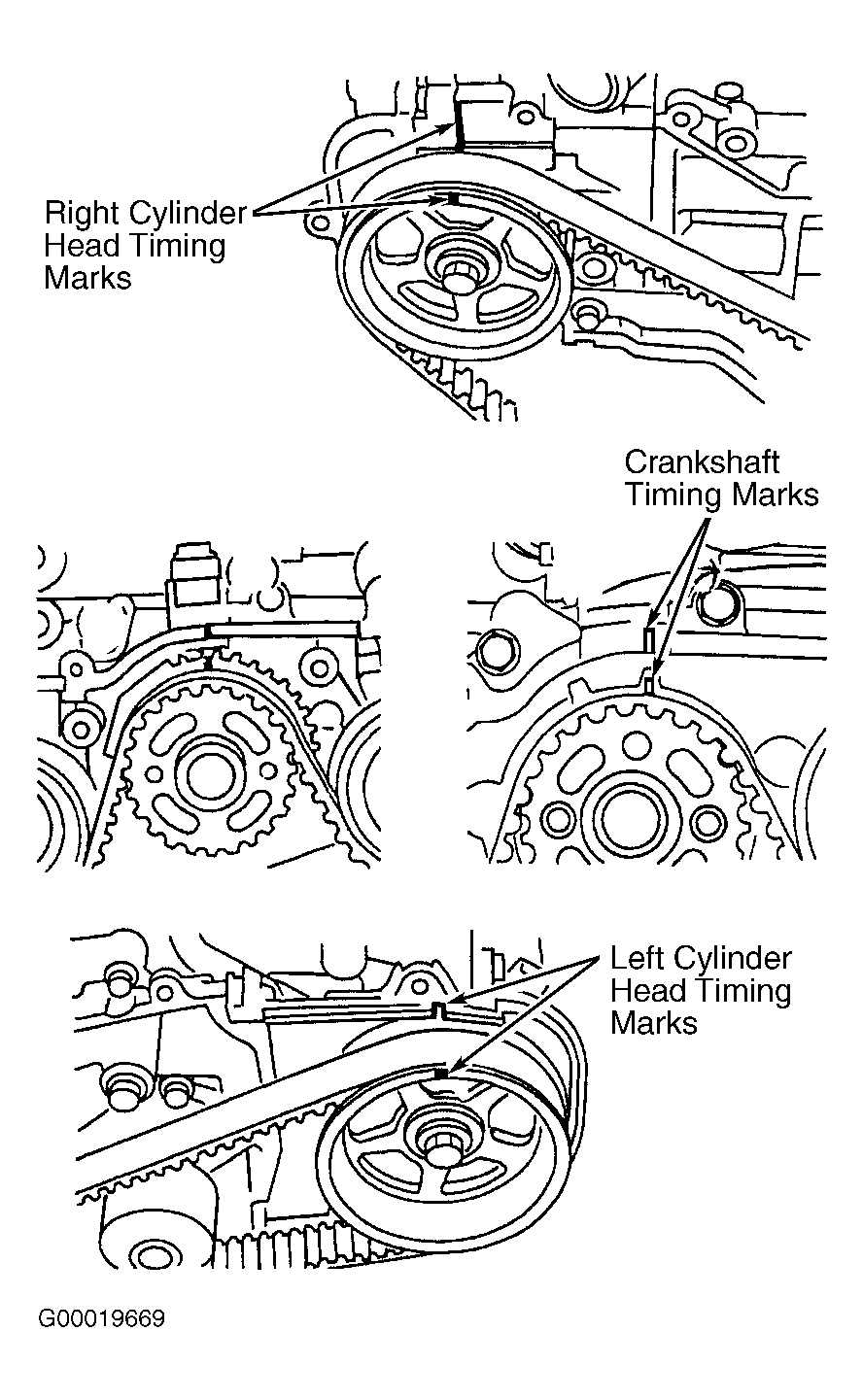 Right Cylinder Head Timing Marks

Crankshaft Timing Marks

Left Cylinder Head Timing Marks

G00019669