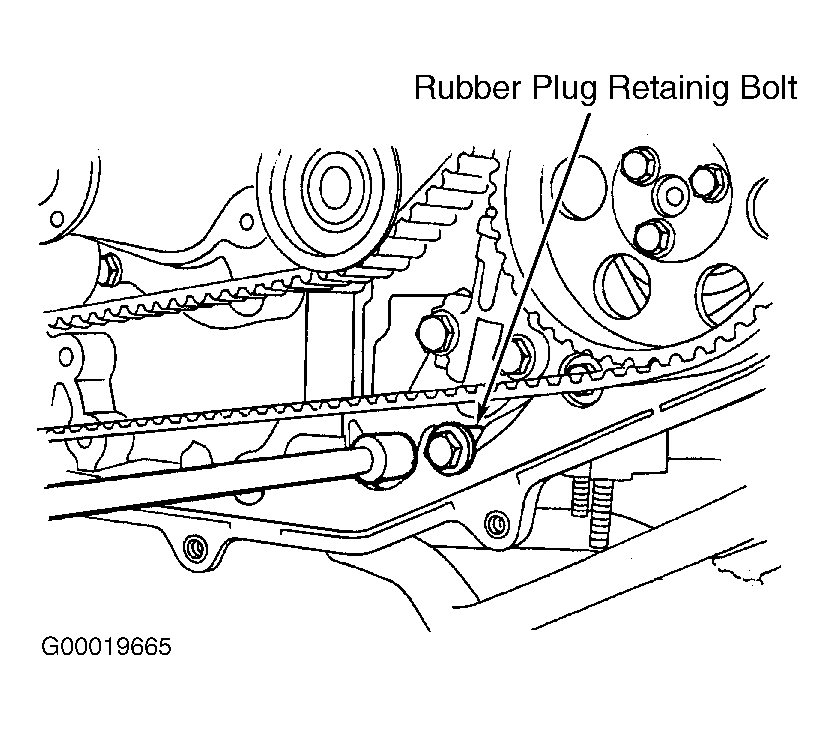 Rubber Plug Retainig Bolt

G00019665