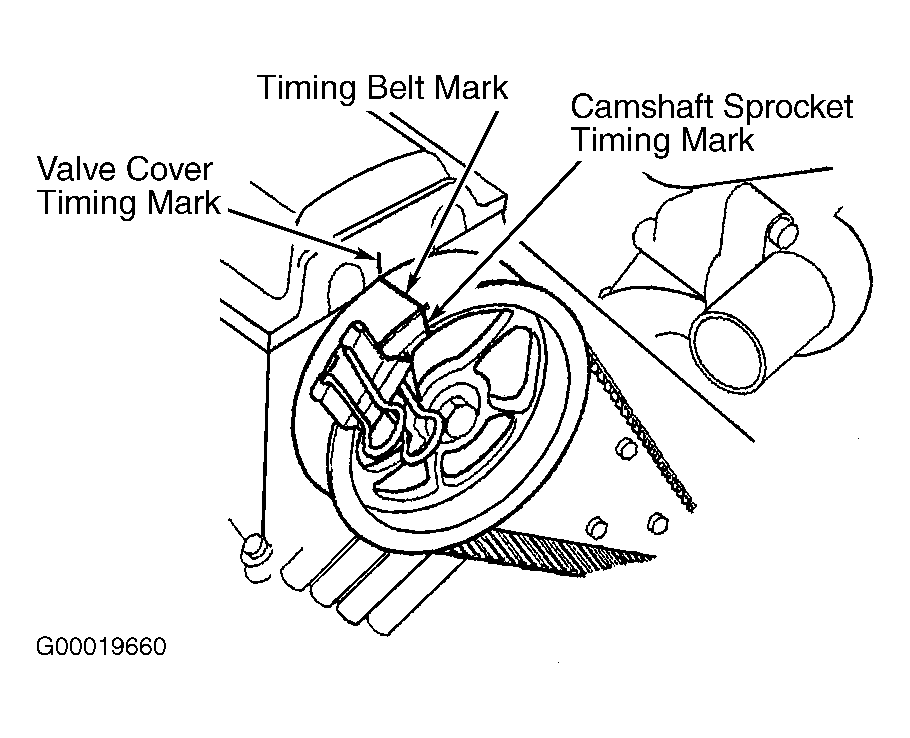 Timing Belt Mark

Camshaft Sprocket Timing Mark

Valve Cover Timing Mark

G00019660