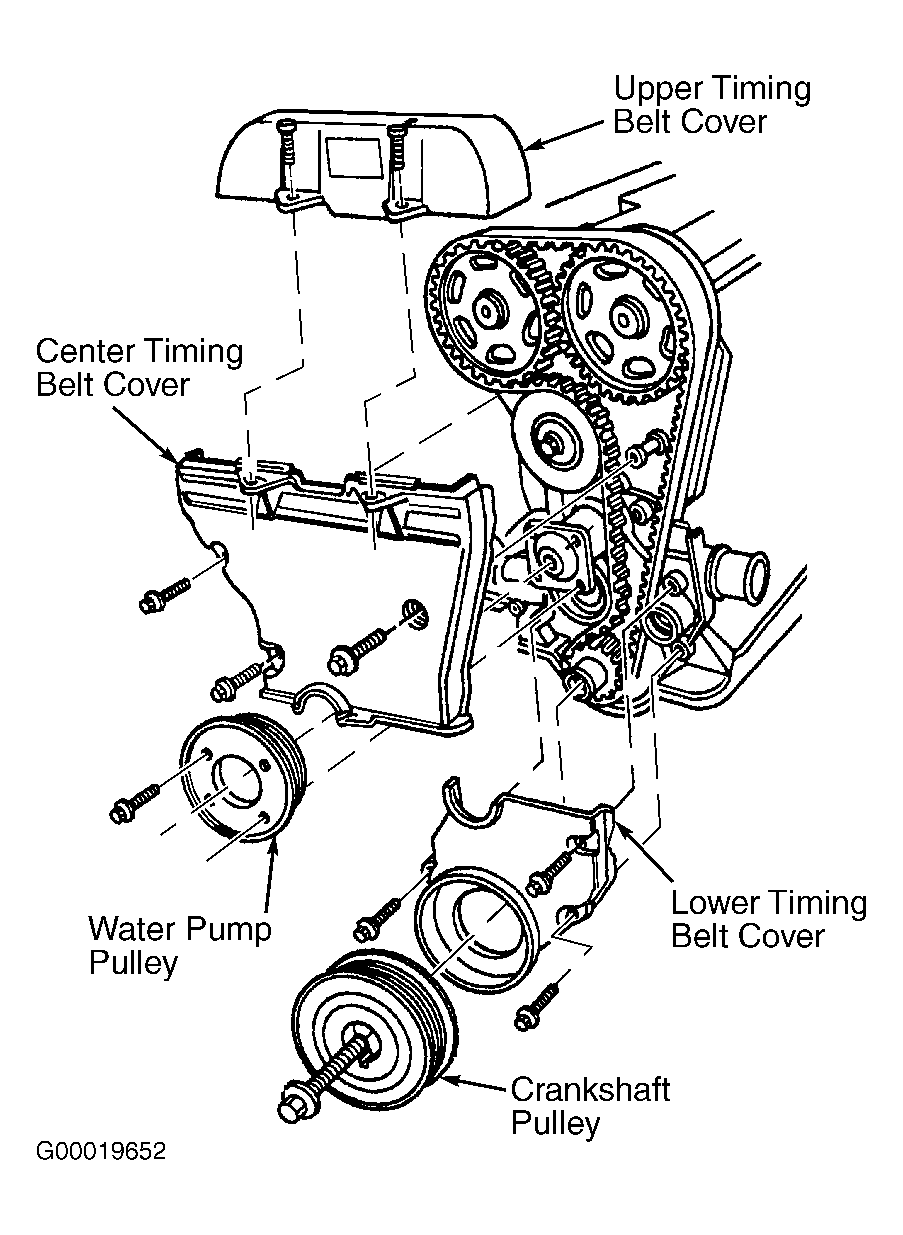 Upper Timing Belt Cover

Center Timing Belt Cover

Water Pump Pulley

Lower Timing Belt Cover

Crankshaft Pulley

G00019652