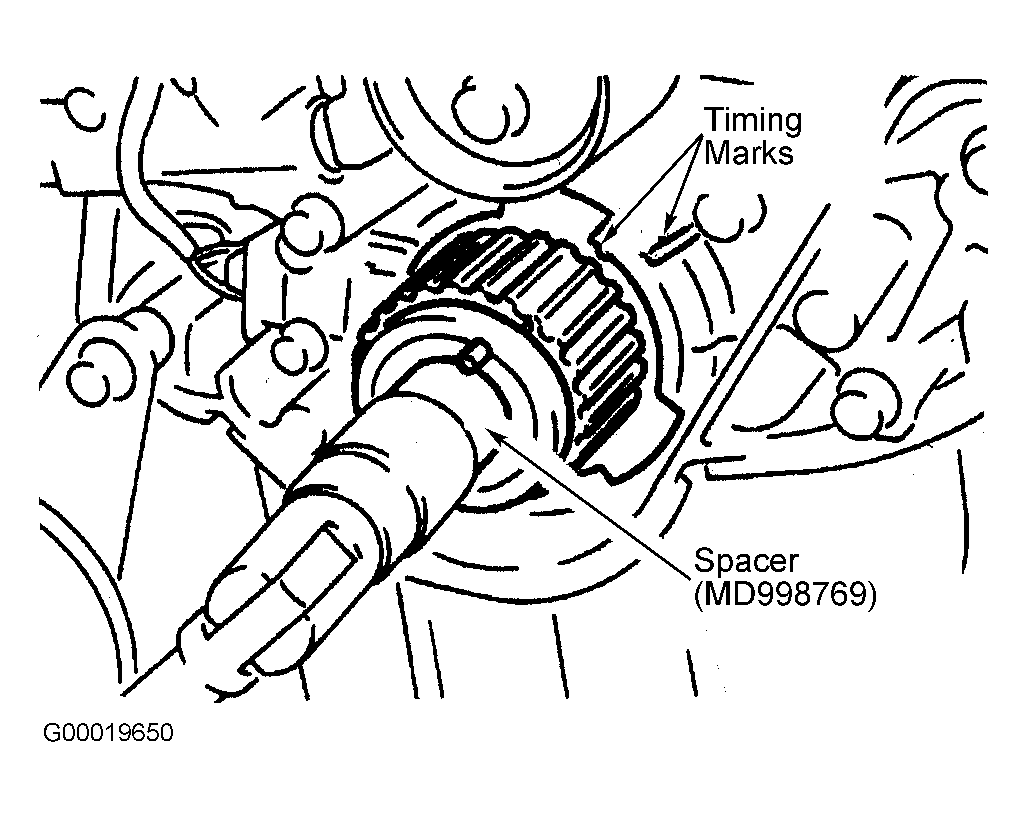 Timing Marks

Spacer (MD998769)

G00019650