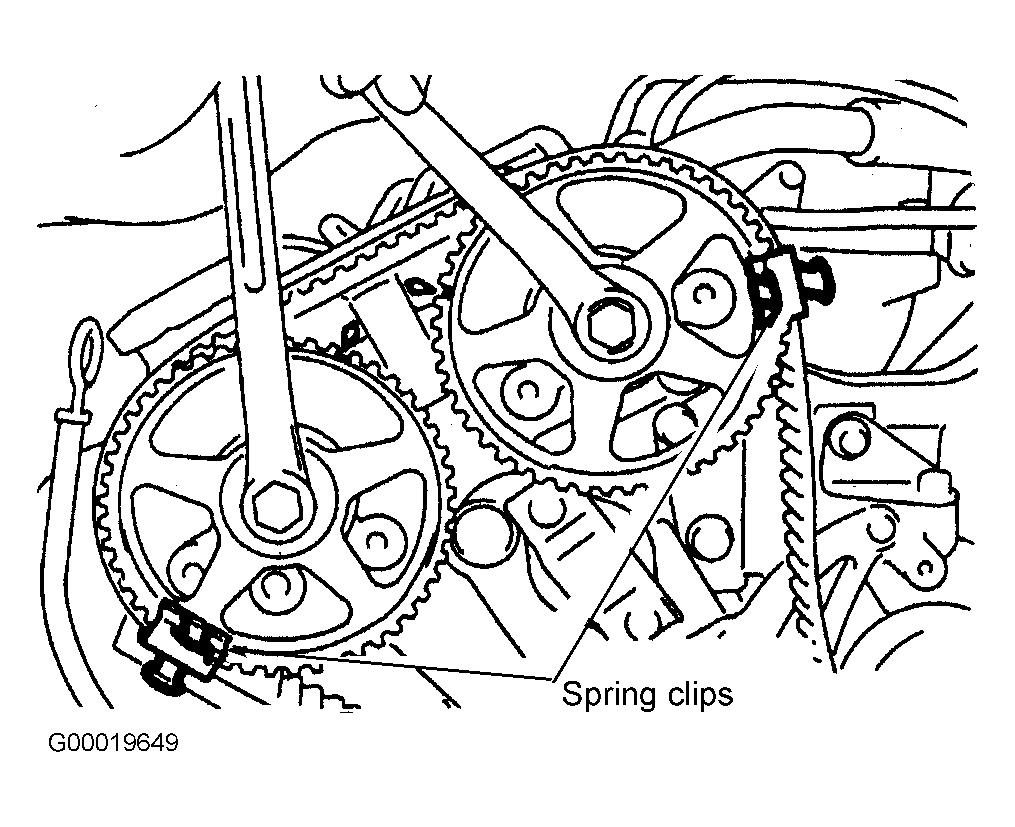 Spring clips

G00019649