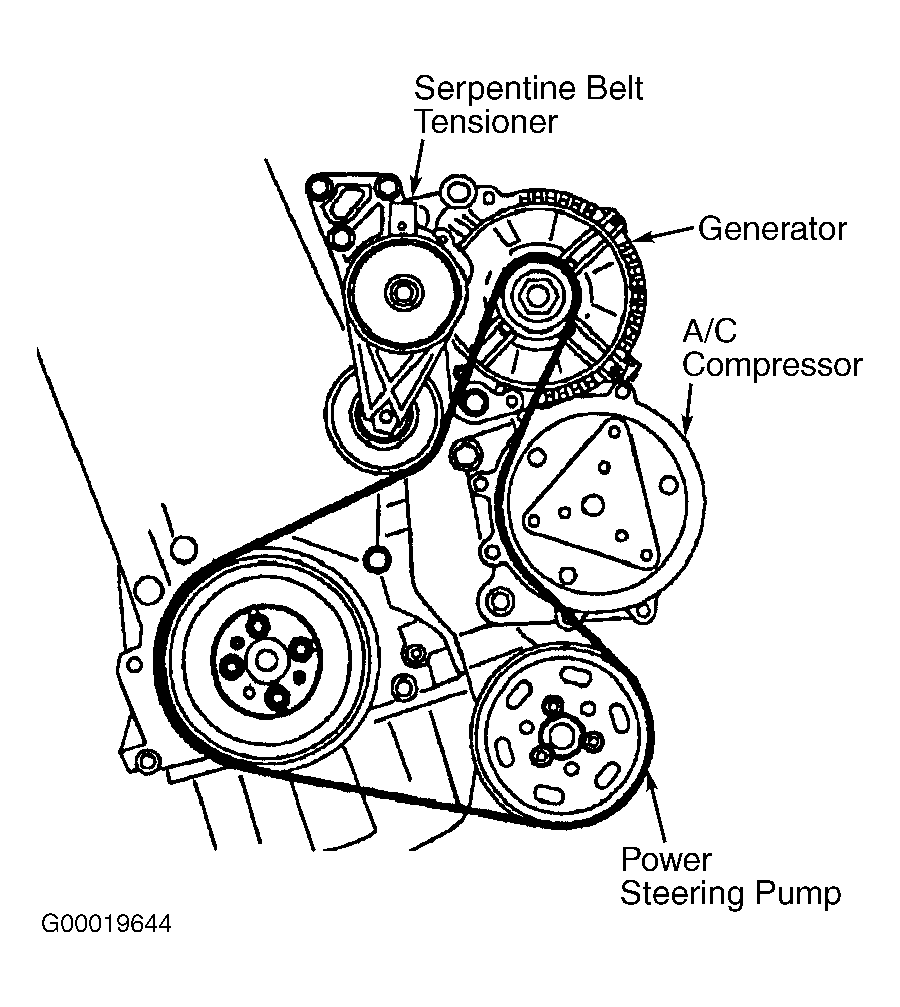 Serpentine Belt Tensioner

Generator

A/C Compressor

Power Steering Pump

G00019644