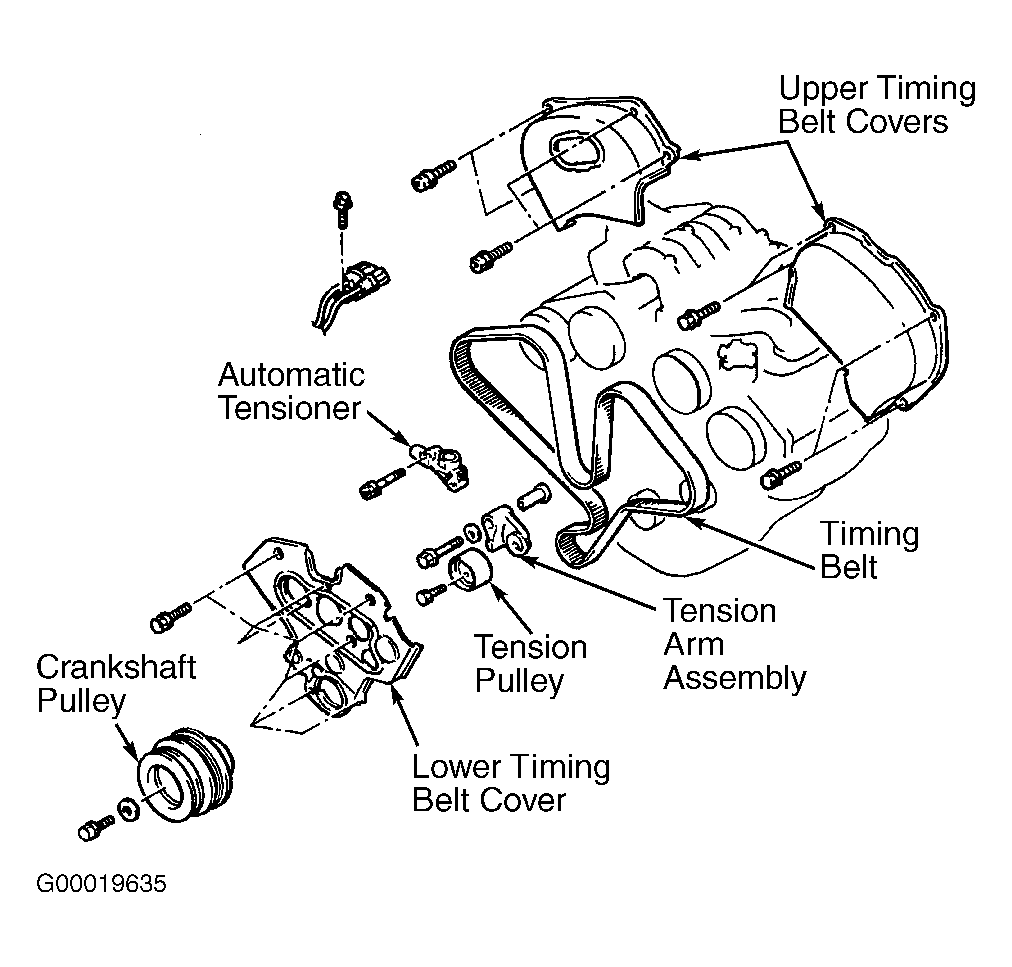 Upper Timing Belt Covers

Automatic Tensioner

Timing Belt

Tension Arm Assembly

Tension Pulley

Crankshaft Pulley

Lower Timing Belt Cover

G00019635